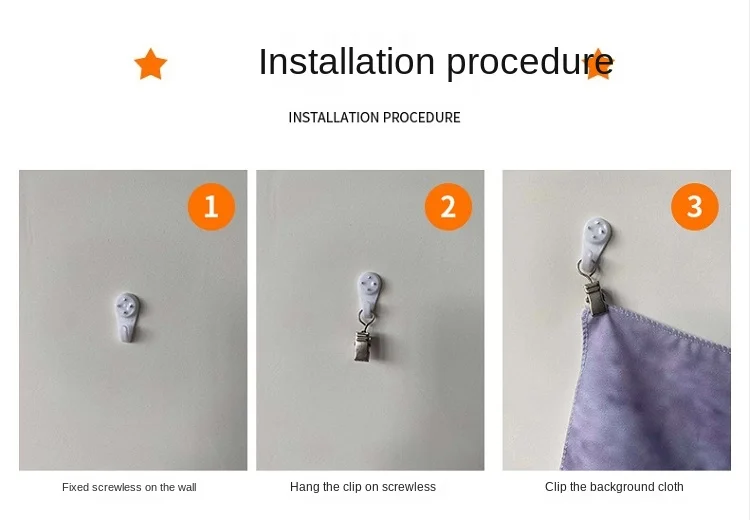 Installation procedure

INSTALLATION PROCEDURE

1

2

3

Fixed screwless on the wall

Hang the clip on screwless

Clip the background cloth