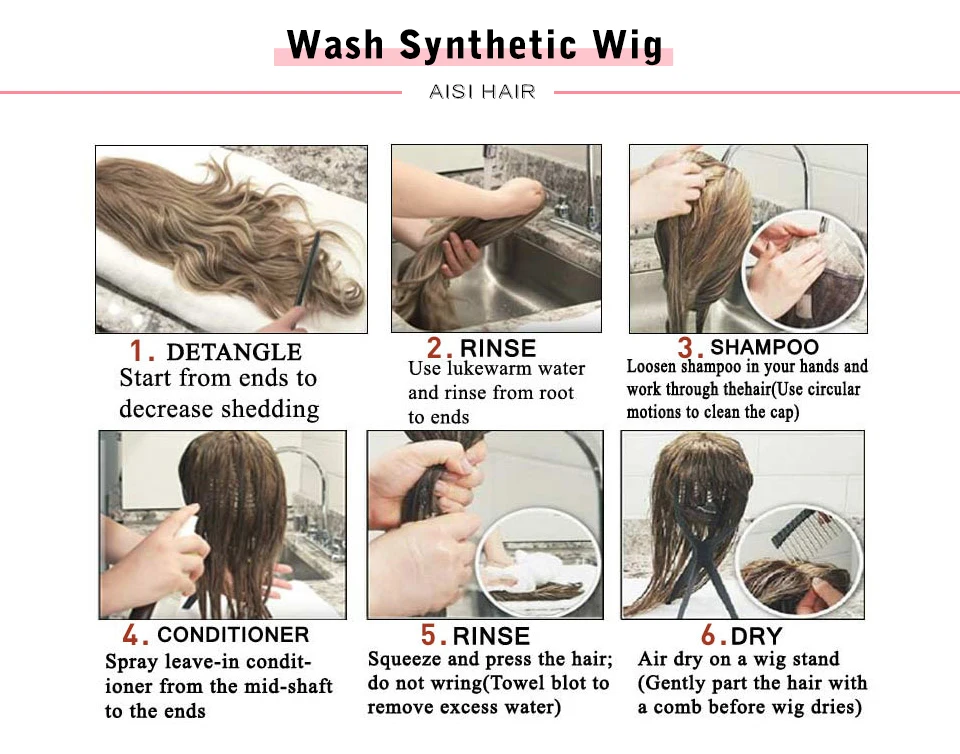 Wash Synthetic Wig

AISI HAIR

1. DETANGLE
Start from ends to decrease shedding

2. RINSE
Use lukewarm water and rinse from root to ends

3. SHAMPOO
Loosen shampoo in your hands and work through thehair(Use circular motions to clean the cap)

4. CONDITIONER
Spray leave-in conditioner from the mid-shaft to the ends

5. RINSE
Squeeze and press the hair; do not wring(Towel blot to remove excess water)

6. DRY
Air dry on a wig stand (Gently part the hair with a comb before wig dries)