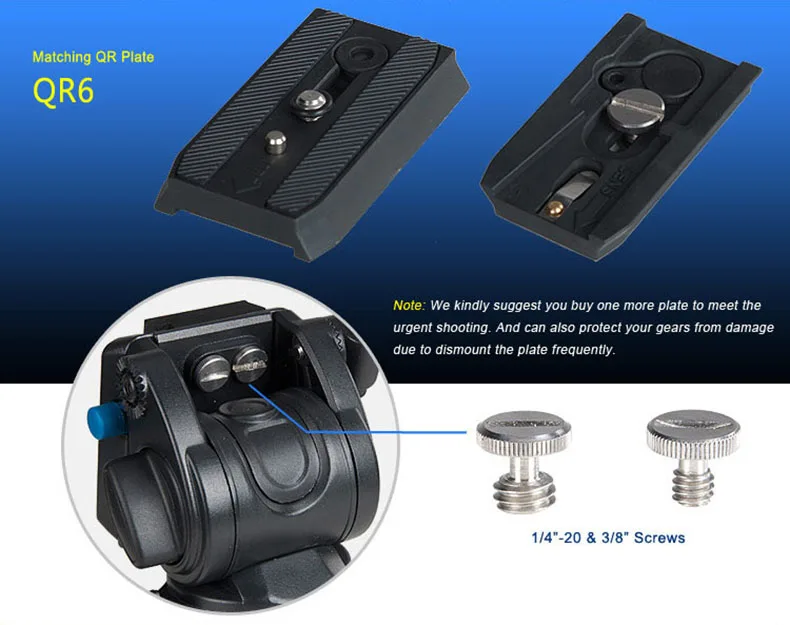 Matching QR Plate

QR6

Note: We kindly suggest you buy one more plate to meet the urgent shooting. And can also protect your gears from damage due to dismount the plate frequently.

1/4"-20 & 3/8" Screws