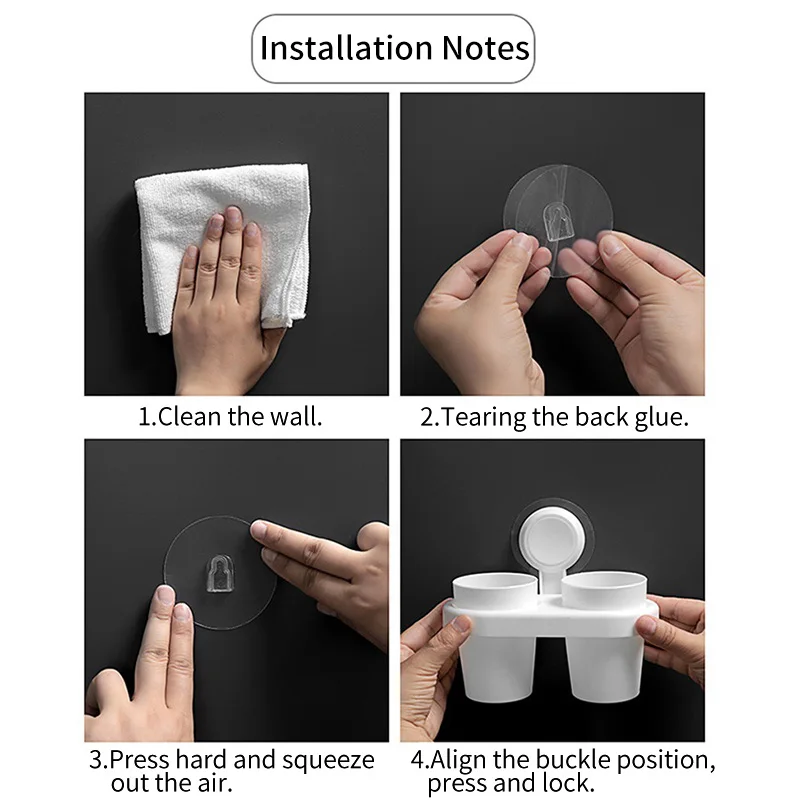 Installation Notes

1.Clean the wall.

2.Tearing the back glue.

3.Press hard and squeeze out the air.

4.Align the buckle position, press and lock.