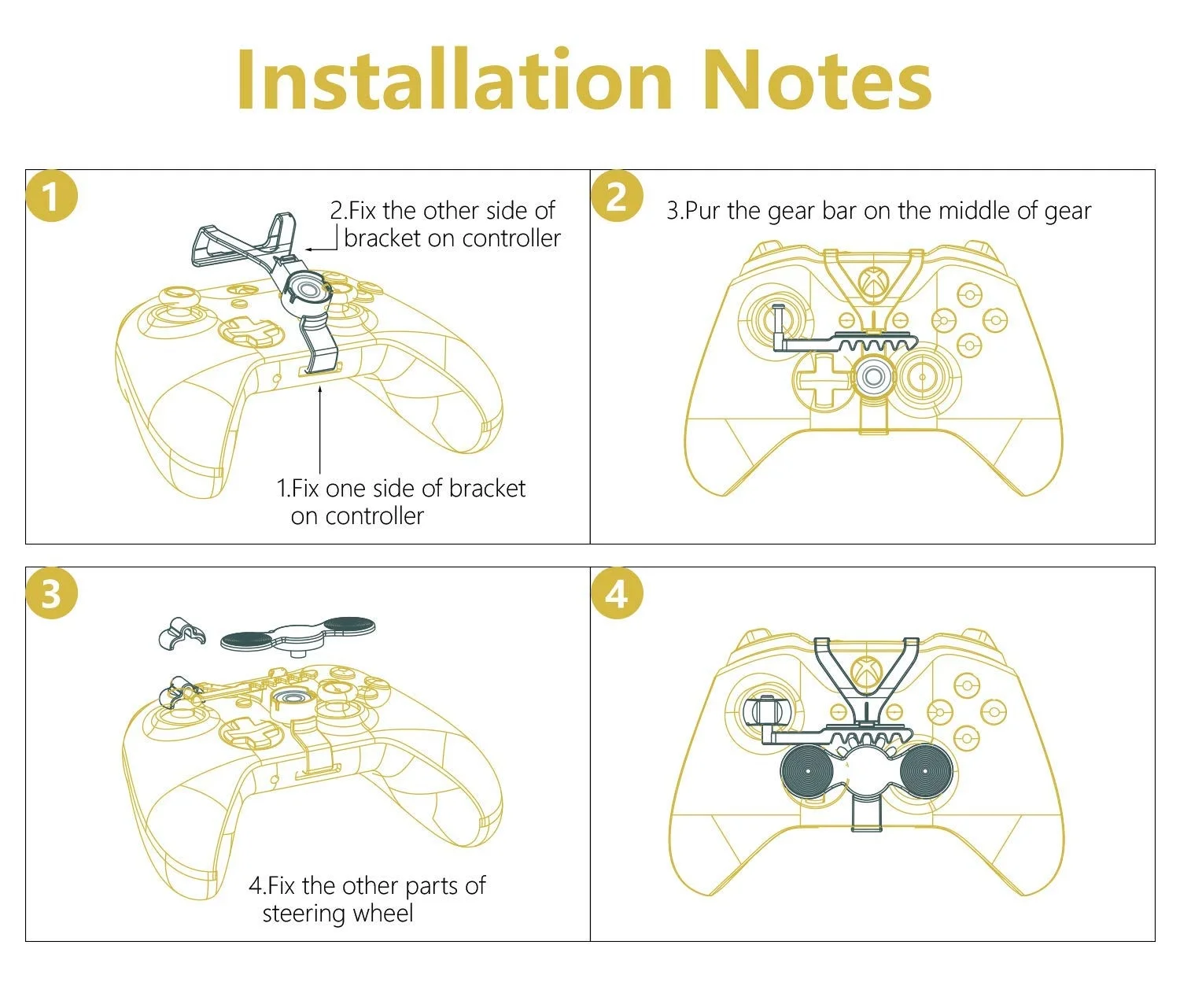 Installation Notes

1

2.Fix the other side of bracket on controller

1.Fix one side of bracket on controller

2

3.Pur the gear bar on the middle of gear

3

4.Fix the other parts of steering wheel

4