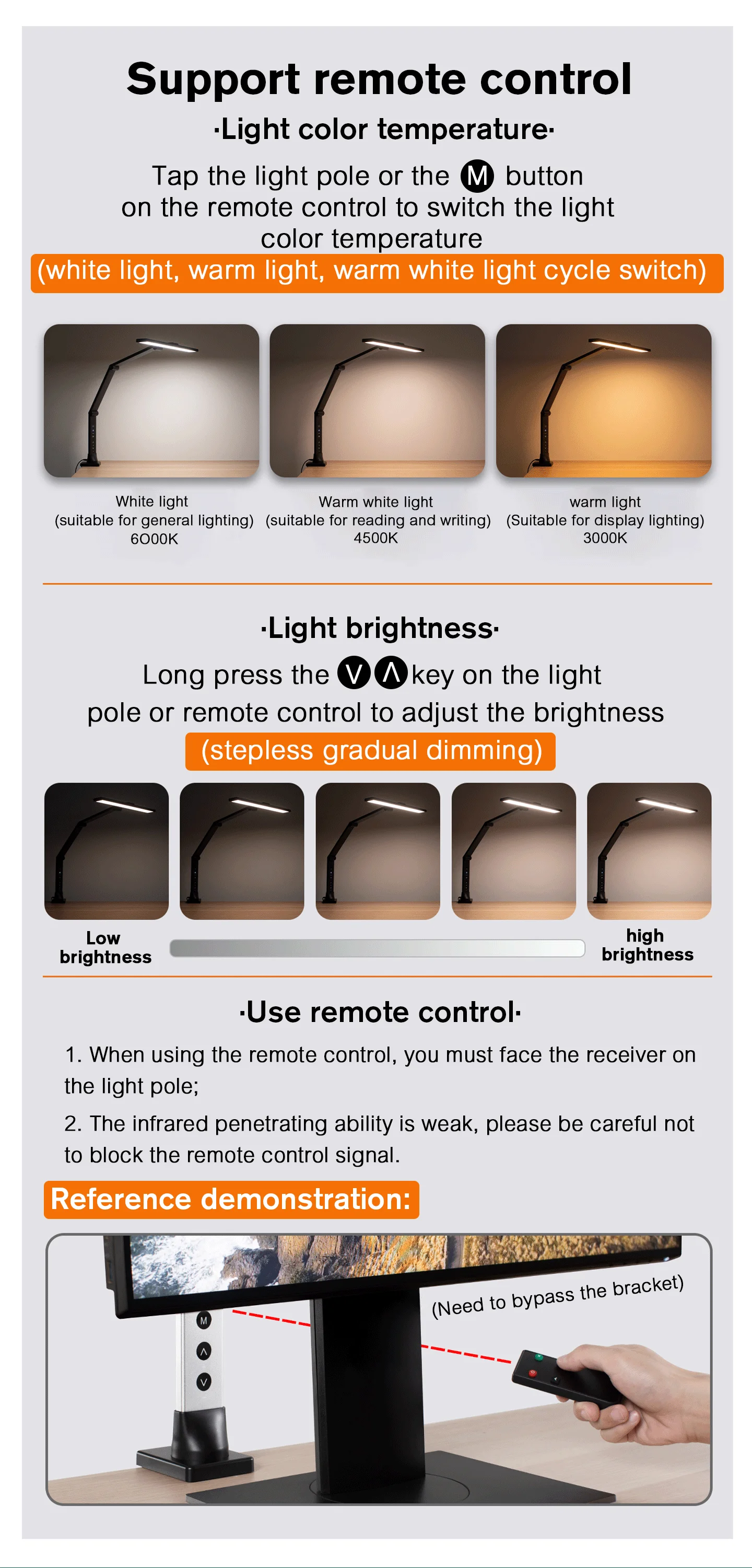 Support remote control

·Light color temperature·

Tap the light pole or the M button on the remote control to switch the light color temperature

(white light, warm light, warm white light cycle switch)

White light
(suitable for general lighting)
6O00K

Warm white light
(suitable for reading and writing)
4500K

warm light
(Suitable for display lighting)
3000K

·Light brightness·

Long press the V Λ key on the light pole or remote control to adjust the brightness

(stepless gradual dimming)

Low brightness

high brightness

·Use remote control·

1. When using the remote control, you must face the receiver on the light pole;

2. The infrared penetrating ability is weak, please be careful not to block the remote control signal.

Reference demonstration:

M
Λ
V

(Need to bypass the bracket)