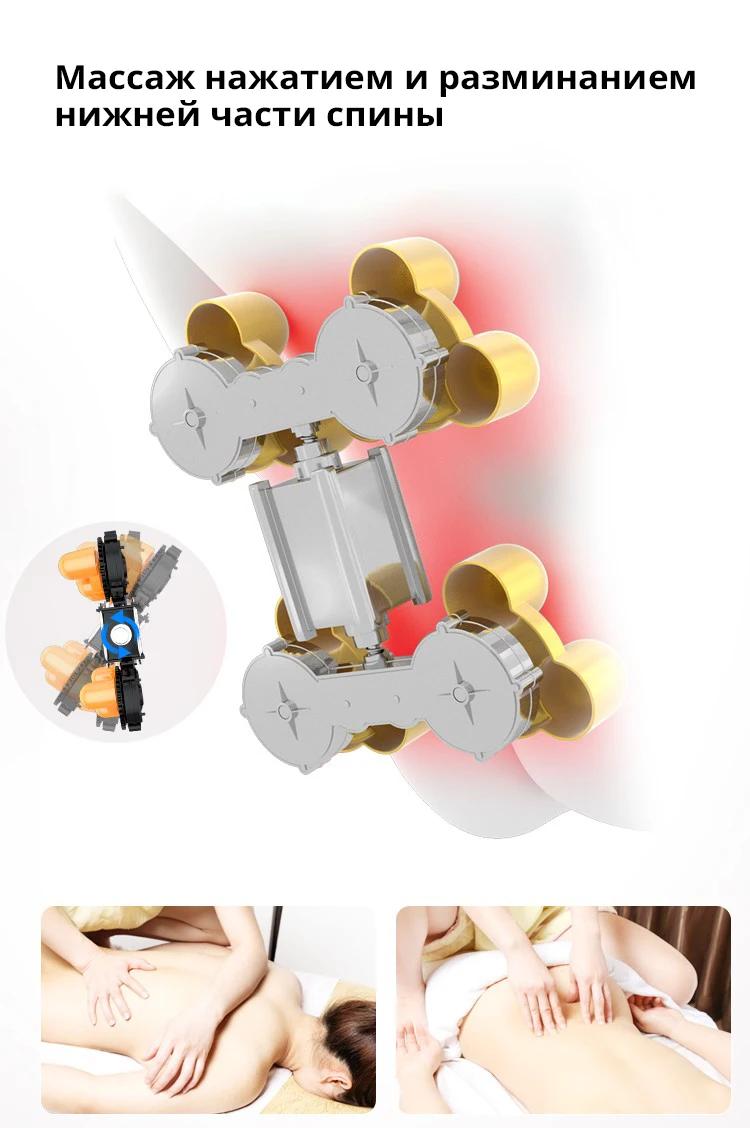 Массаж нажатием и разминанием нижней части спины