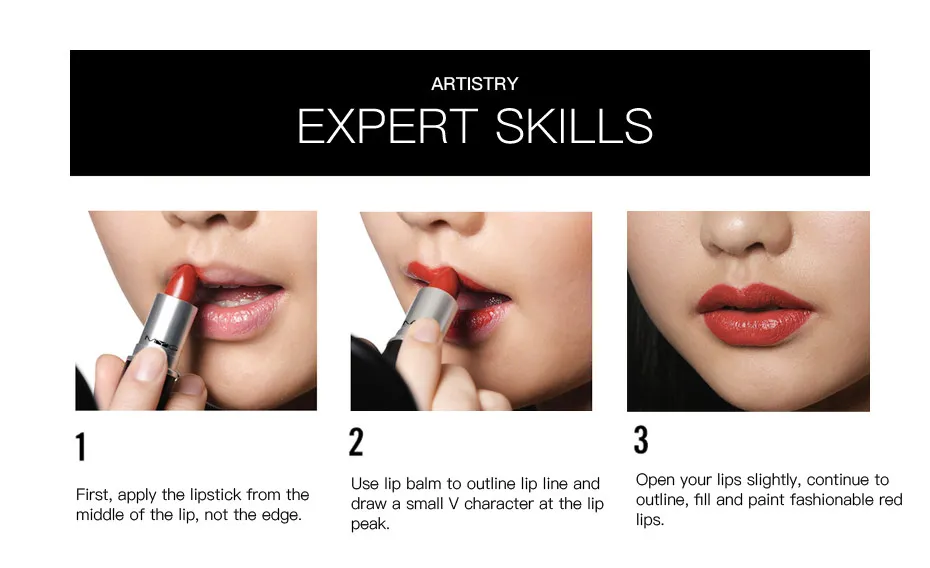 ARTISTRY
EXPERT SKILLS

1

First, apply the lipstick from the middle of the lip, not the edge.

2

Use lip balm to outline lip line and draw a small V character at the lip peak.

3

Open your lips slightly, continue to outline, fill and paint fashionable red lips.