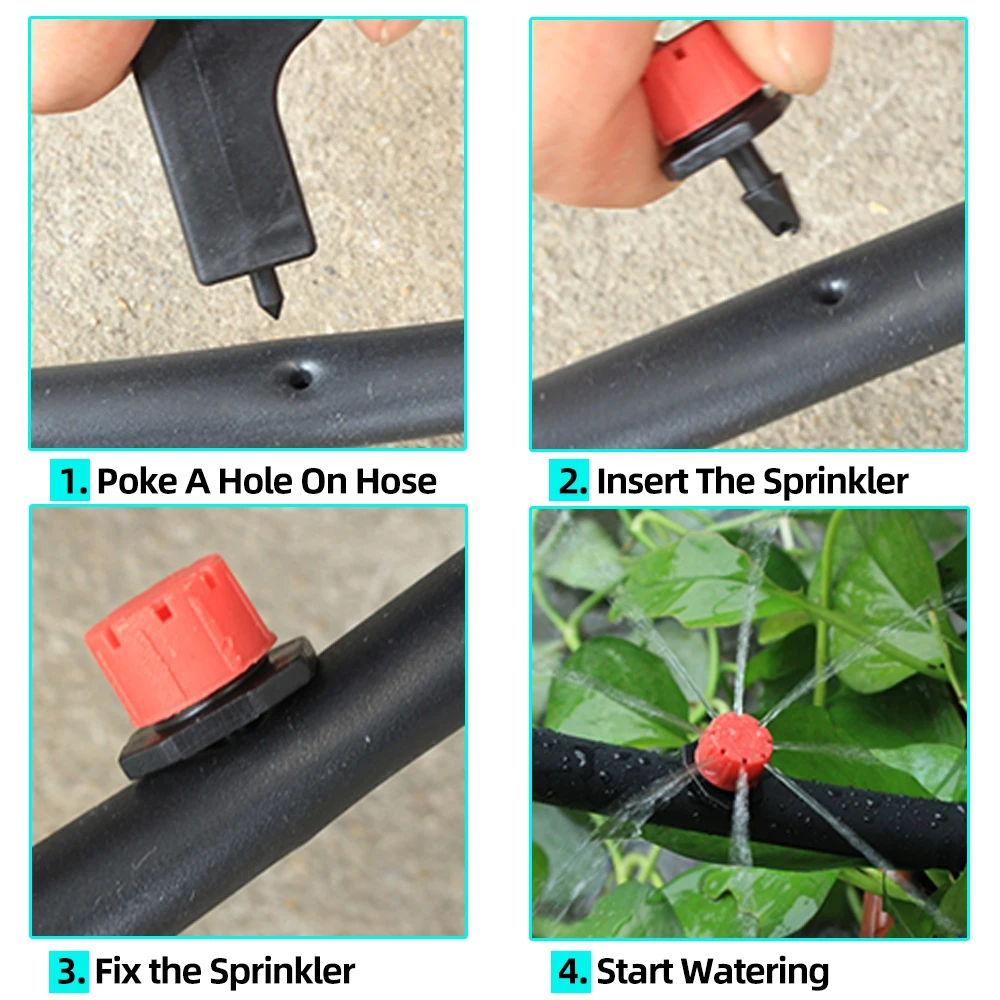 1. Poke A Hole On Hose

2. Insert The Sprinkler

3. Fix the Sprinkler

4. Start Watering