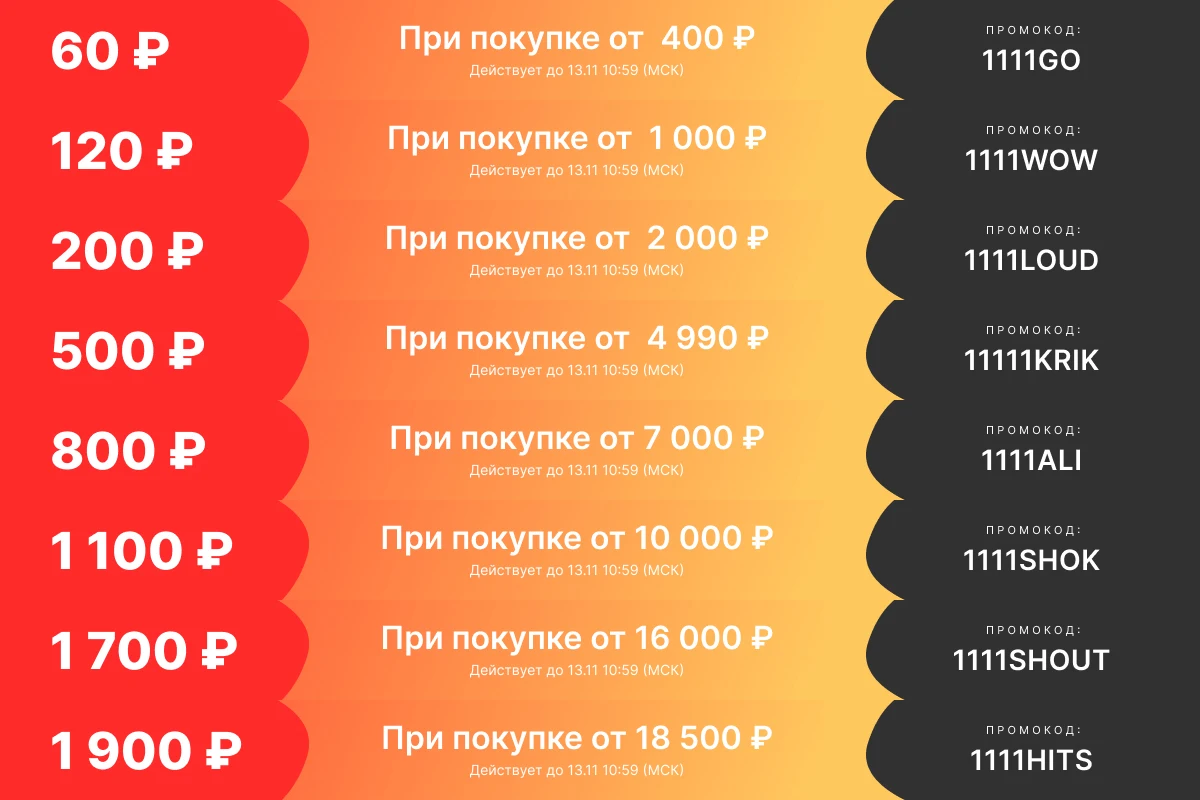 60 ₽

При покупке от 400 ₽
Действует до 13.11 10:59 (МСК)

ПРОМОКОД:
1111GO

120 ₽

При покупке от 1 000 ₽
Действует до 13.11 10:59 (МСК)

ПРОМОКОД:
1111WOW

200 ₽

При покупке от 2 000 ₽
Действует до 13.11 10:59 (МСК)

ПРОМОКОД:
1111LOUD

500 ₽

При покупке от 4 990 ₽
Действует до 13.11 10:59 (МСК)

ПРОМОКОД:
11111KRIK

800 ₽

При покупке от 7 000 ₽
Действует до 13.11 10:59 (МСК)

ПРОМОКОД:
1111ALI

1 100 ₽

При покупке от 10 000 ₽
Действует до 13.11 10:59 (МСК)

ПРОМОКОД:
1111SHOK

1 700 ₽

При покупке от 16 000 ₽
Действует до 13.11 10:59 (МСК)

ПРОМОКОД:
1111SHOUT

1 900 ₽

При покупке от 18 500 ₽
Действует до 13.11 10:59 (МСК)

ПРОМОКОД:
1111HITS