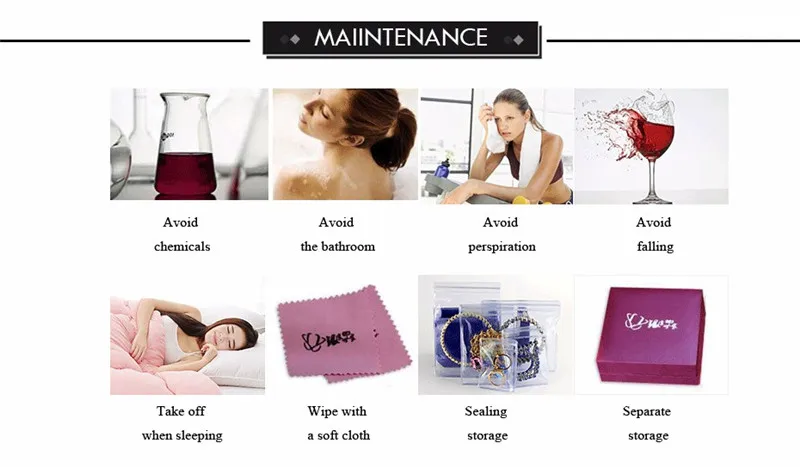 MAIINTENANCE

Avoid chemicals

Avoid the bathroom

Avoid perspiration

Avoid falling

Take off when sleeping

Wipe with a soft cloth

Sealing storage

Separate storage