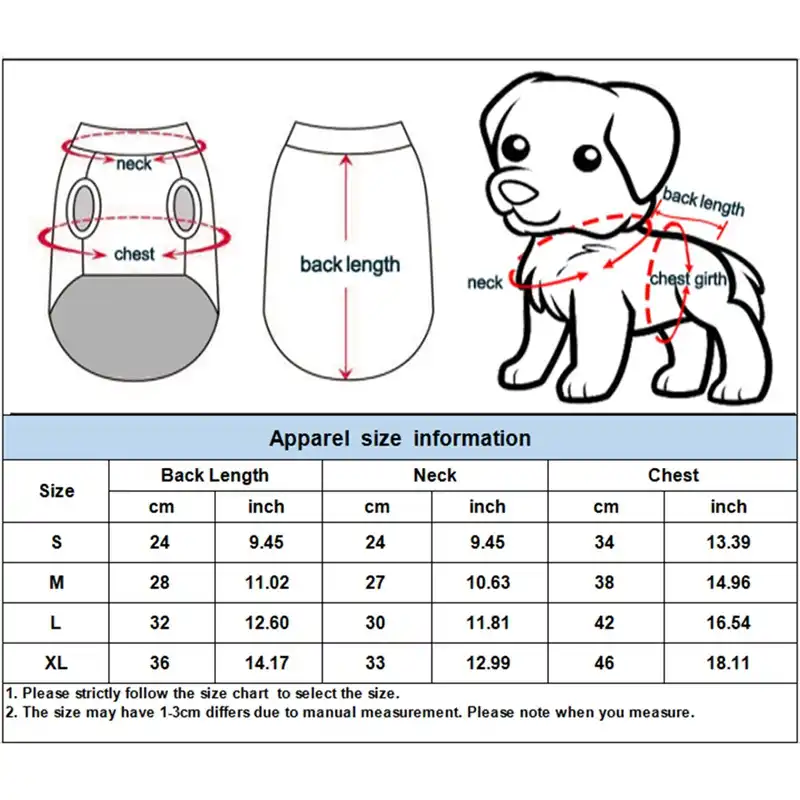 neck

chest

back length

back length

neck

chest girth

Apparel size information

| Size | Back Length cm | Back Length inch | Neck cm | Neck inch | Chest cm | Chest inch |
|---|---|---|---|---|---|---|
| S | 24 | 9.45 | 24 | 9.45 | 34 | 13.39 |
| M | 28 | 11.02 | 27 | 10.63 | 38 | 14.96 |
| L | 32 | 12.60 | 30 | 11.81 | 42 | 16.54 |
| XL | 36 | 14.17 | 33 | 12.99 | 46 | 18.11 |

1. Please strictly follow the size chart to select the size.
2. The size may have 1-3cm differs due to manual measurement. Please note when you measure.