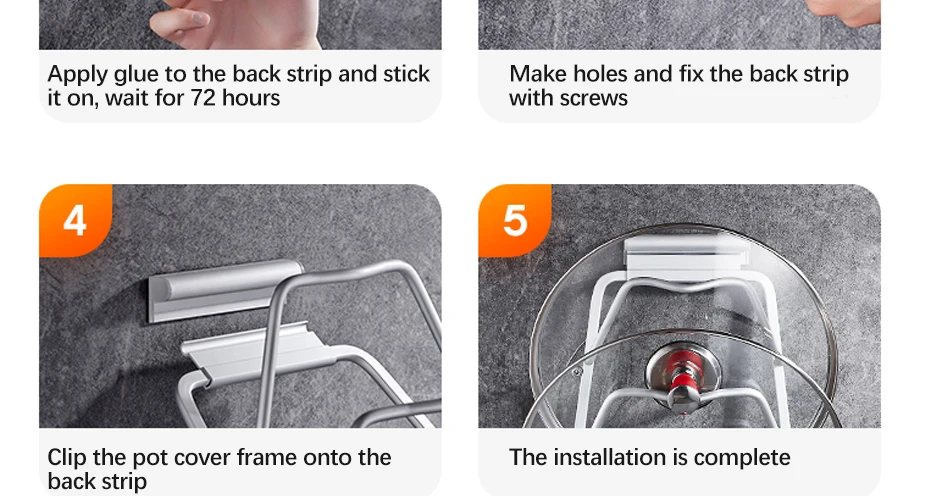 Apply glue to the back strip and stick it on, wait for 72 hours

Make holes and fix the back strip with screws

4

Clip the pot cover frame onto the back strip

5

The installation is complete