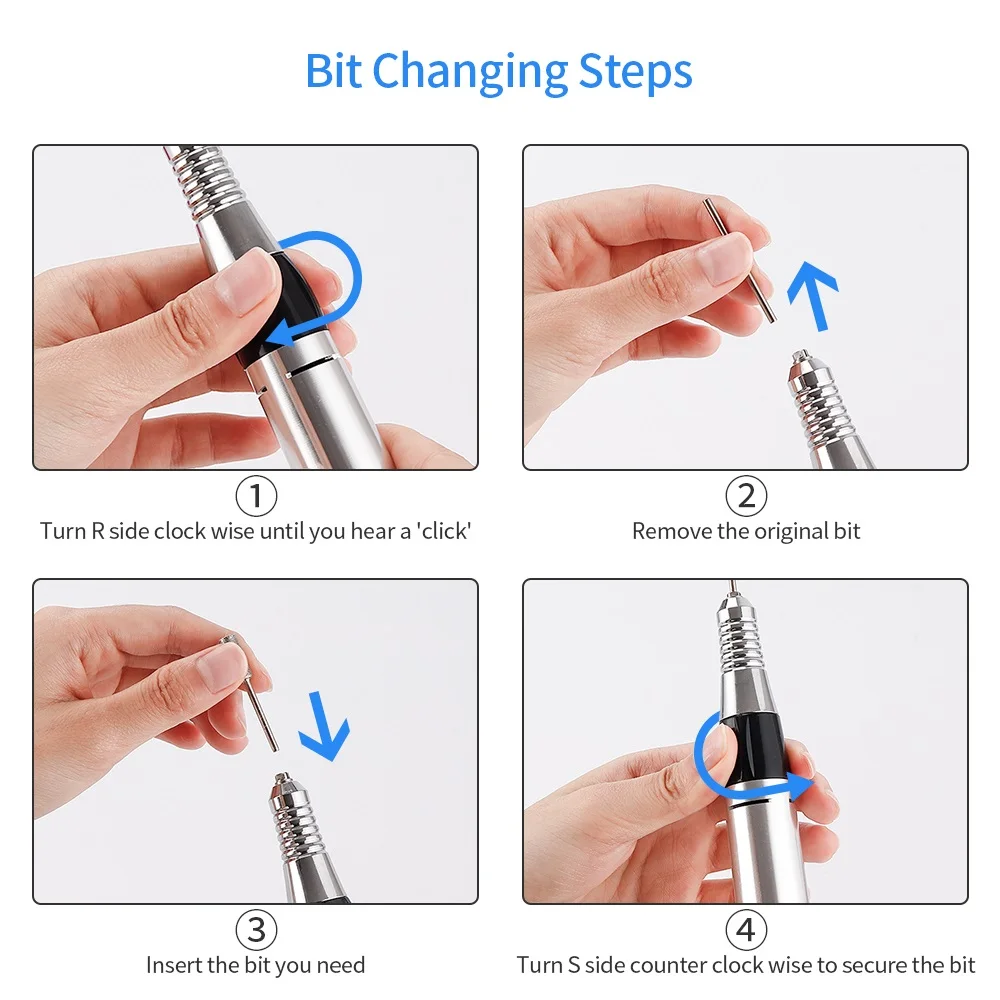 Bit Changing Steps

①
Turn R side clock wise until you hear a 'click'

②
Remove the original bit

③
Insert the bit you need

④
Turn S side counter clock wise to secure the bit