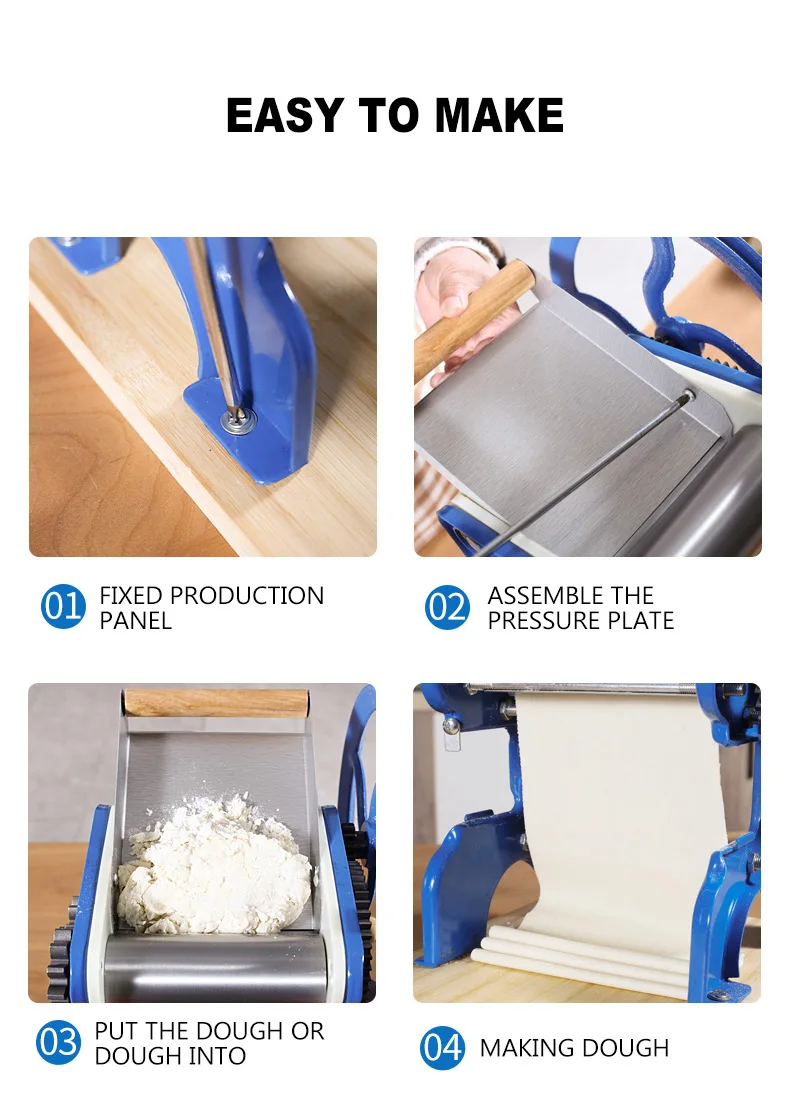 EASY TO MAKE

01 FIXED PRODUCTION PANEL

02 ASSEMBLE THE PRESSURE PLATE

03 PUT THE DOUGH OR DOUGH INTO

04 MAKING DOUGH