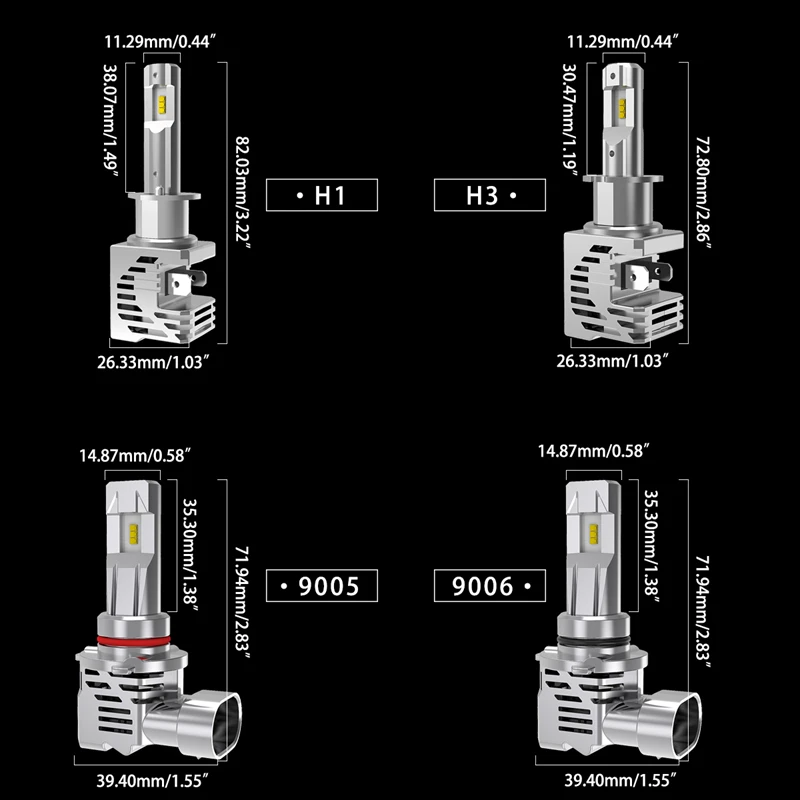 11.29mm/0.44″
38.07mm/1.49″
82.03mm/3.22″
• H1
26.33mm/1.03″

11.29mm/0.44″
30.47mm/1.19″
72.80mm/2.86″
H3 •
26.33mm/1.03″

14.87mm/0.58″
35.30mm/1.38″
71.94mm/2.83″
• 9005
39.40mm/1.55″

14.87mm/0.58″
35.30mm/1.38″
71.94mm/2.83″
9006 •
39.40mm/1.55″