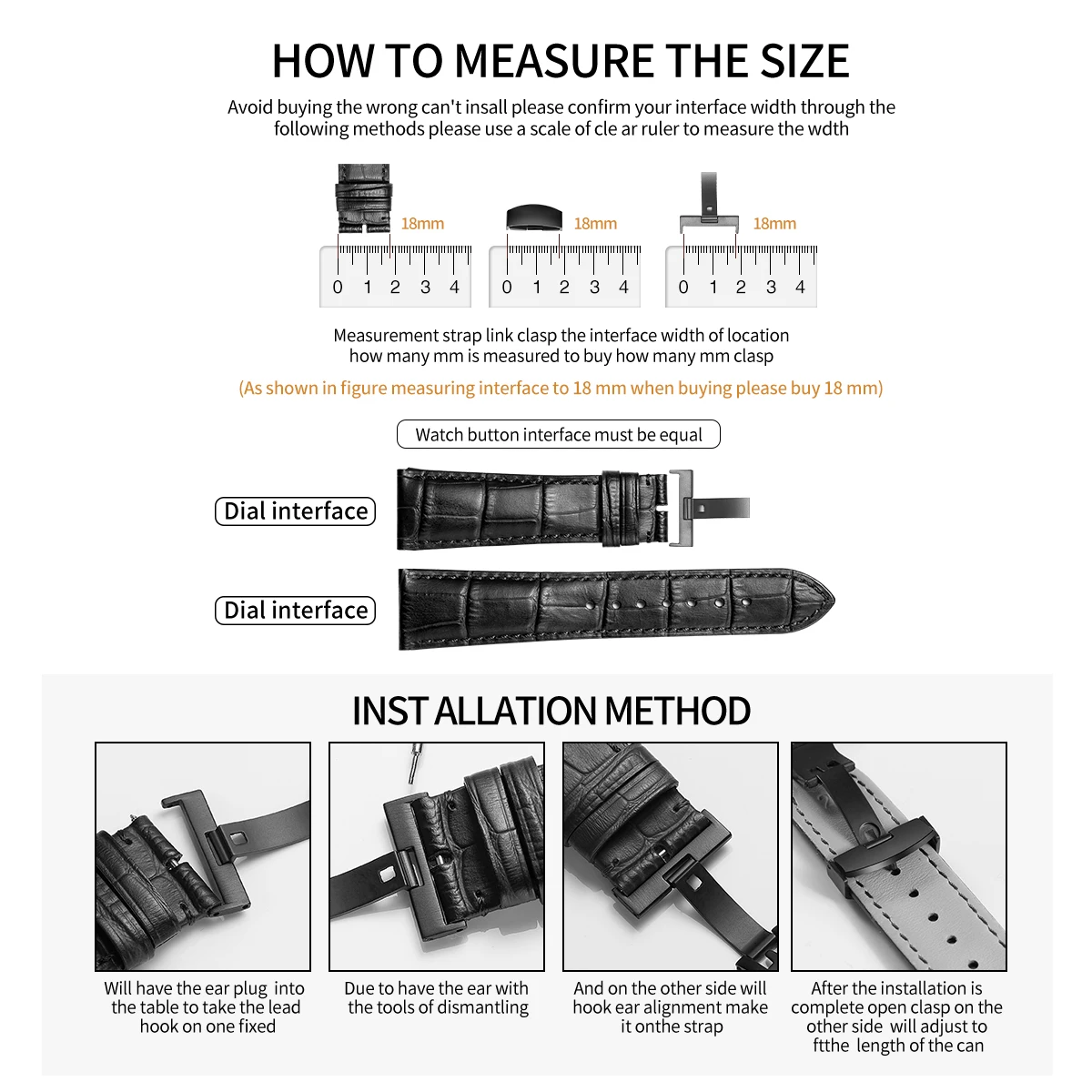 HOW TO MEASURE THE SIZE

Avoid buying the wrong can't insall please confirm your interface width through the following methods please use a scale of cle ar ruler to measure the wdth

18mm
0 1 2 3 4

18mm
0 1 2 3 4

18mm
0 1 2 3 4

Measurement strap link clasp the interface width of location how many mm is measured to buy how many mm clasp

(As shown in figure measuring interface to 18 mm when buying please buy 18 mm)

Watch button interface must be equal

Dial interface

Dial interface

INST ALLATION METHOD

Will have the ear plug into the table to take the lead hook on one fixed

Due to have the ear with the tools of dismantling

And on the other side will hook ear alignment make it onthe strap

After the installation is complete open clasp on the other side will adjust to ftthe length of the can