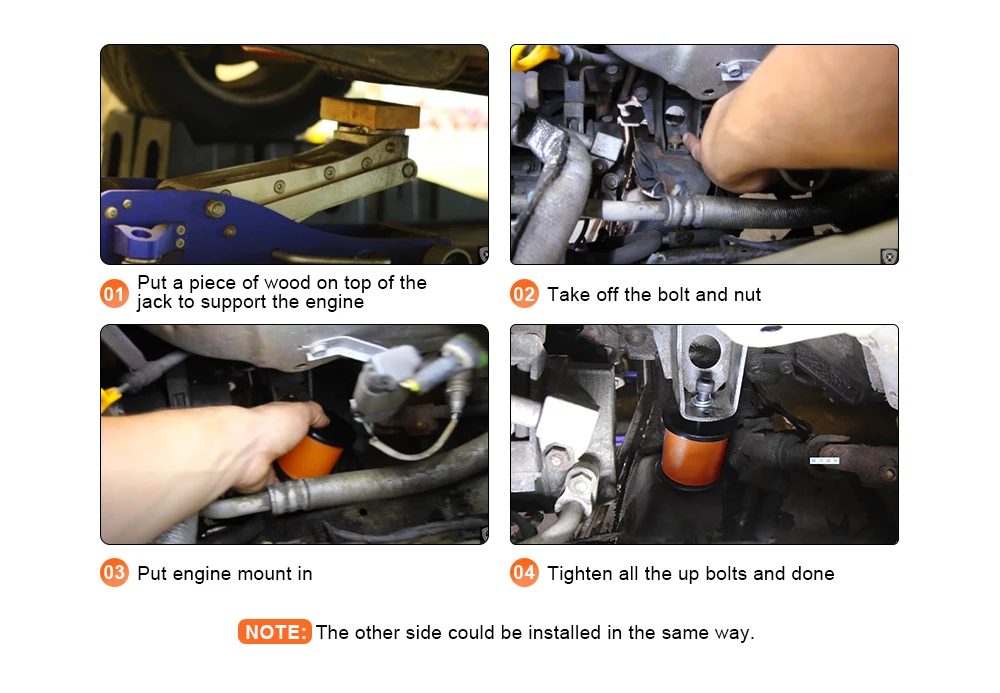 01 Put a piece of wood on top of the jack to support the engine

02 Take off the bolt and nut

03 Put engine mount in

04 Tighten all the up bolts and done

NOTE: The other side could be installed in the same way.