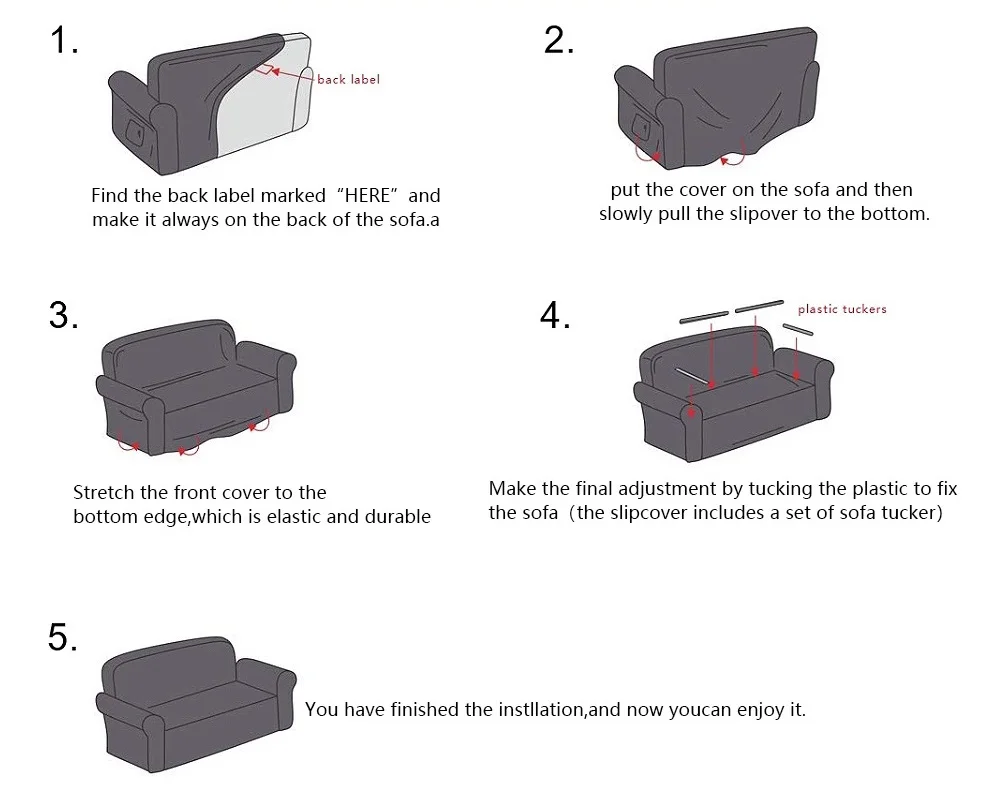 1.

back label

Find the back label marked "HERE" and make it always on the back of the sofa.a

2.

put the cover on the sofa and then slowly pull the slipover to the bottom.

3.

Stretch the front cover to the bottom edge,which is elastic and durable

4.

plastic tuckers

Make the final adjustment by tucking the plastic to fix the sofa (the slipcover includes a set of sofa tucker)

5.

You have finished the instllation,and now youcan enjoy it.