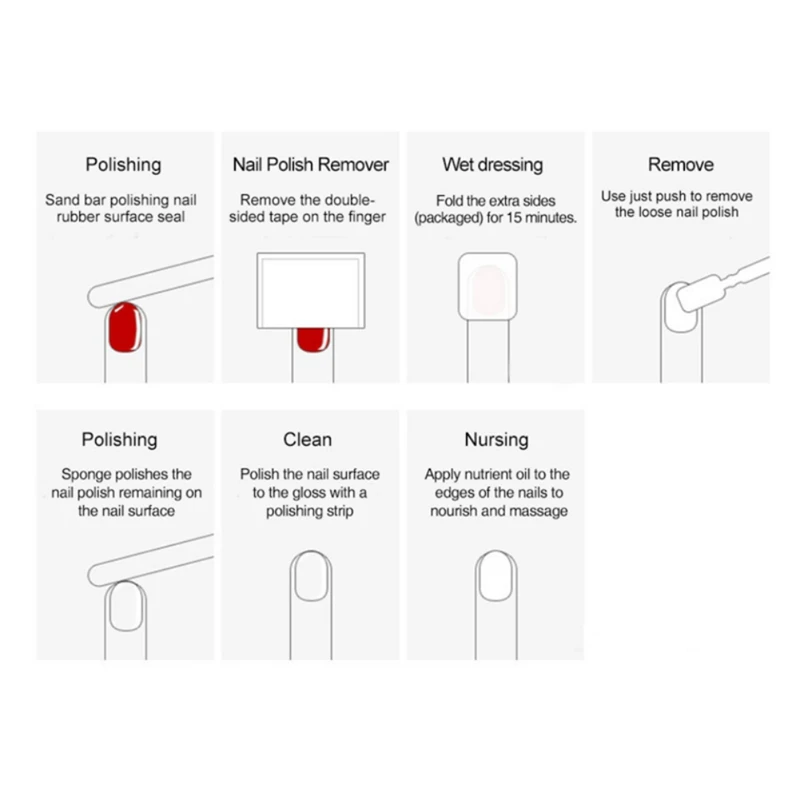 Polishing

Sand bar polishing nail rubber surface seal

Nail Polish Remover

Remove the double-sided tape on the finger

Wet dressing

Fold the extra sides (packaged) for 15 minutes.

Remove

Use just push to remove the loose nail polish

Polishing

Sponge polishes the nail polish remaining on the nail surface

Clean

Polish the nail surface to the gloss with a polishing strip

Nursing

Apply nutrient oil to the edges of the nails to nourish and massage