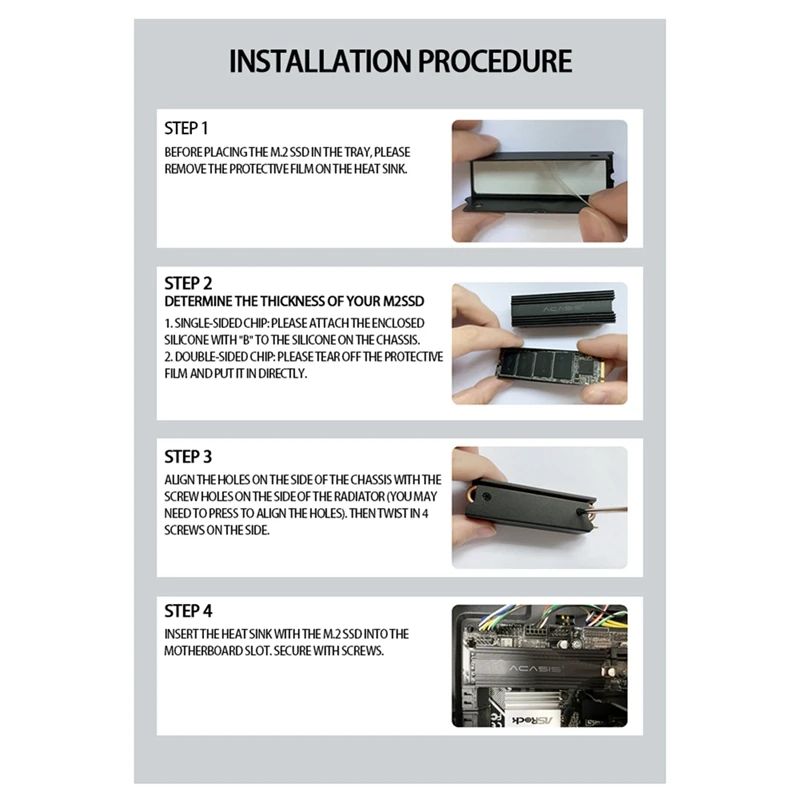 INSTALLATION PROCEDURE

STEP 1

BEFORE PLACING THE M.2 SSD IN THE TRAY, PLEASE REMOVE THE PROTECTIVE FILM ON THE HEAT SINK.

STEP 2

DETERMINE THE THICKNESS OF YOUR M2SSD

1. SINGLE-SIDED CHIP: PLEASE ATTACH THE ENCLOSED SILICONE WITH "B" TO THE SILICONE ON THE CHASSIS.
2. DOUBLE-SIDED CHIP: PLEASE TEAR OFF THE PROTECTIVE FILM AND PUT IT IN DIRECTLY.

ACASIS

STEP 3

ALIGN THE HOLES ON THE SIDE OF THE CHASSIS WITH THE SCREW HOLES ON THE SIDE OF THE RADIATOR (YOU MAY NEED TO PRESS TO ALIGN THE HOLES). THEN TWIST IN 4 SCREWS ON THE SIDE.

STEP 4

INSERT THE HEAT SINK WITH THE M.2 SSD INTO THE MOTHERBOARD SLOT. SECURE WITH SCREWS.

ACASIS

ASRock