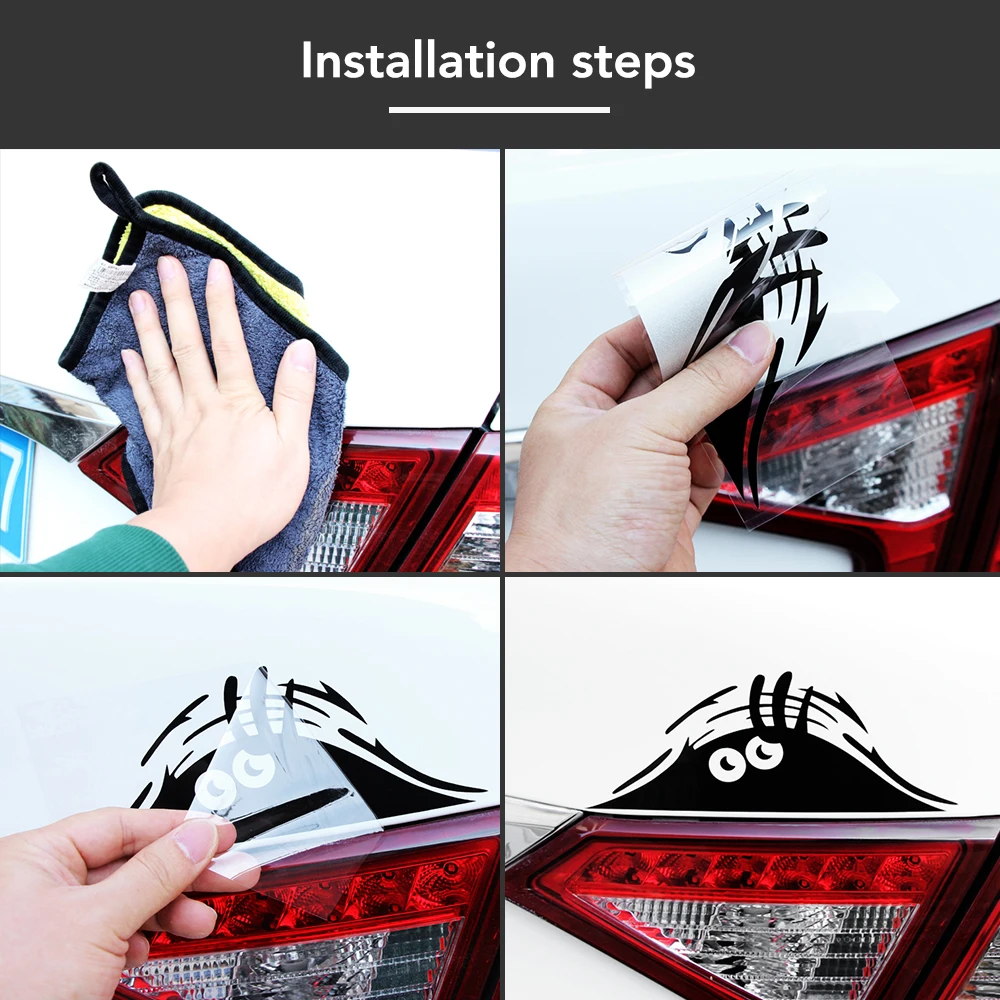 Installation steps