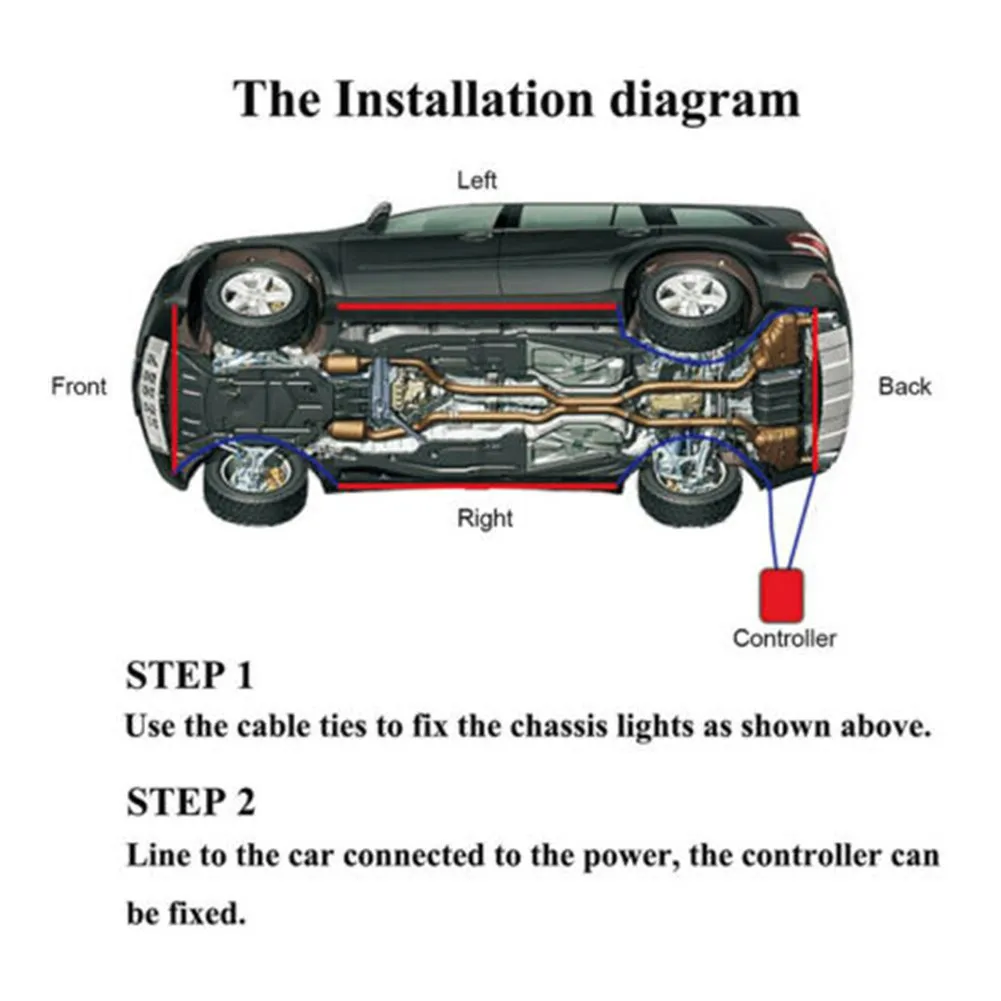 The Installation diagram

Left

Front

Back

Right

Controller

STEP 1

Use the cable ties to fix the chassis lights as shown above.

STEP 2

Line to the car connected to the power, the controller can be fixed.