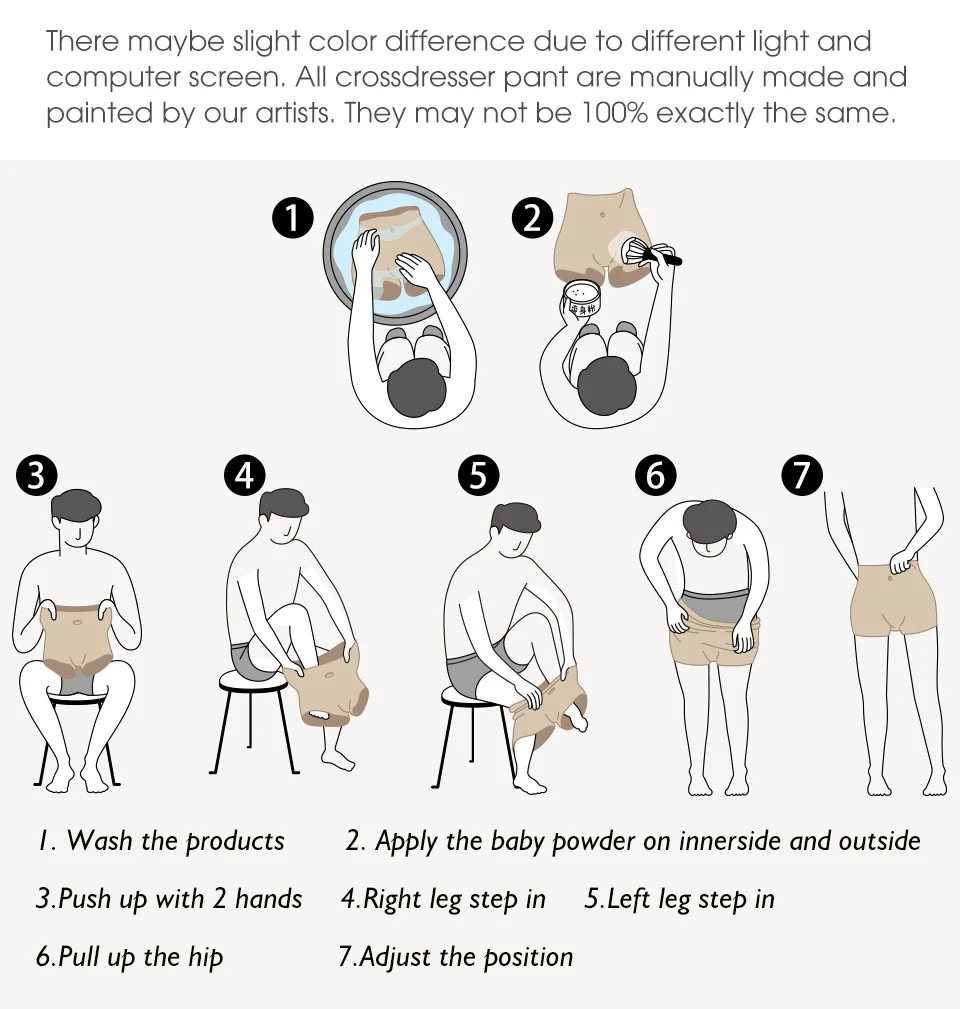 There maybe slight color difference due to different light and computer screen. All crossdresser pant are manually made and painted by our artists. They may not be 100% exactly the same.

1

2

爽身粉

3

4

5

6

7

1. Wash the products 2. Apply the baby powder on innerside and outside

3.Push up with 2 hands 4.Right leg step in 5.Left leg step in

6.Pull up the hip 7.Adjust the position