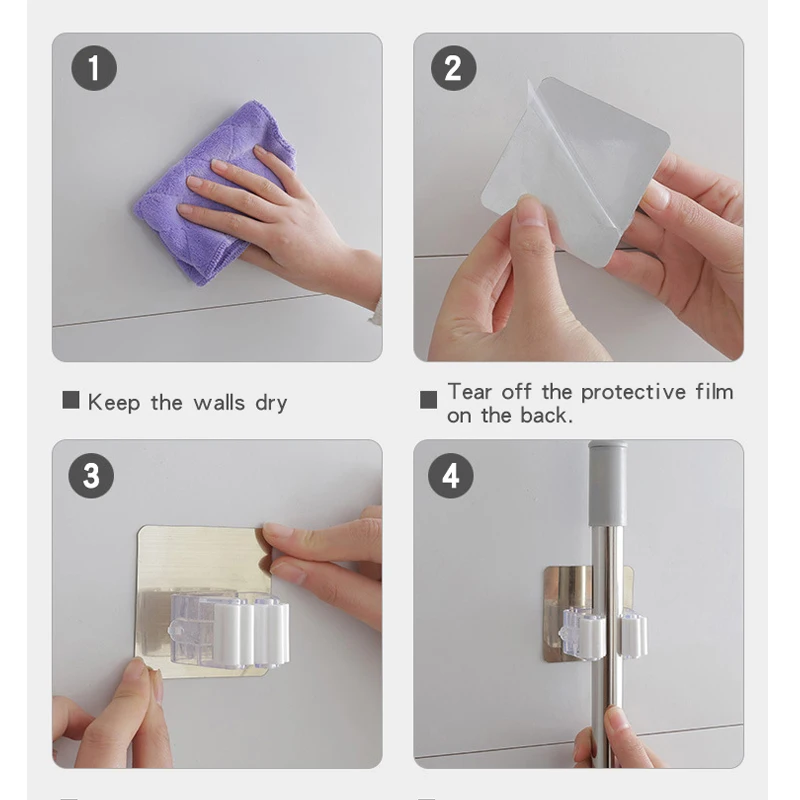 1

2

■ Keep the walls dry

■ Tear off the protective film on the back.

3

4