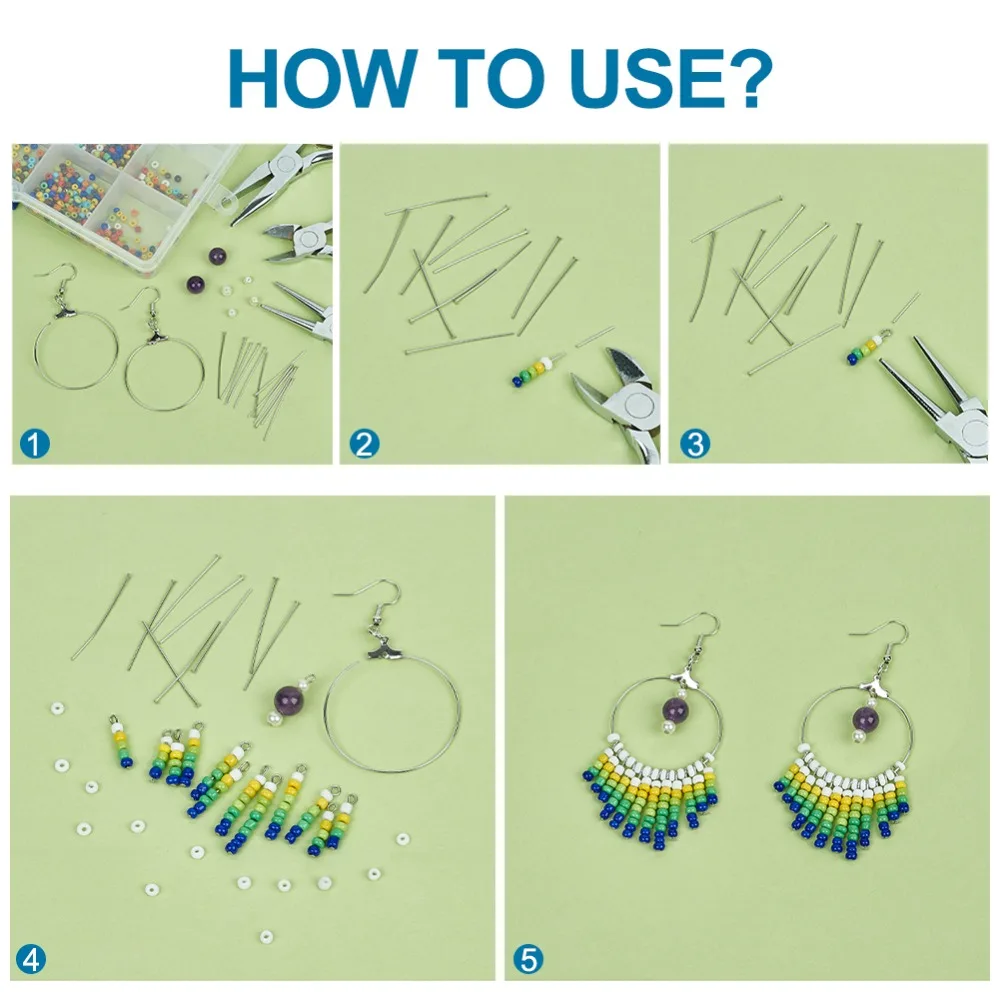 HOW TO USE?

1

2

3

4

5