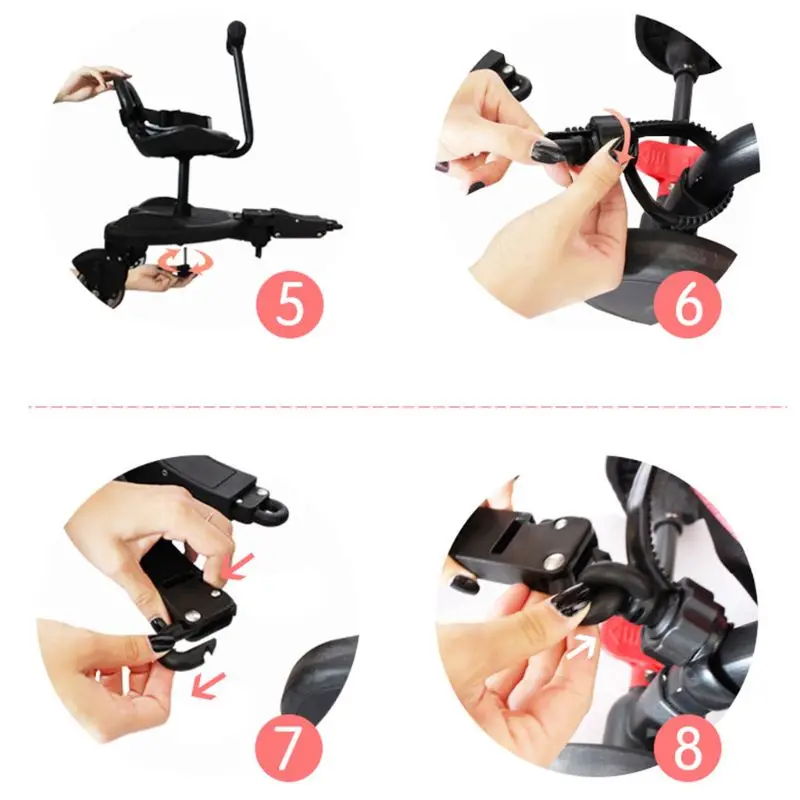 5

6

7

8