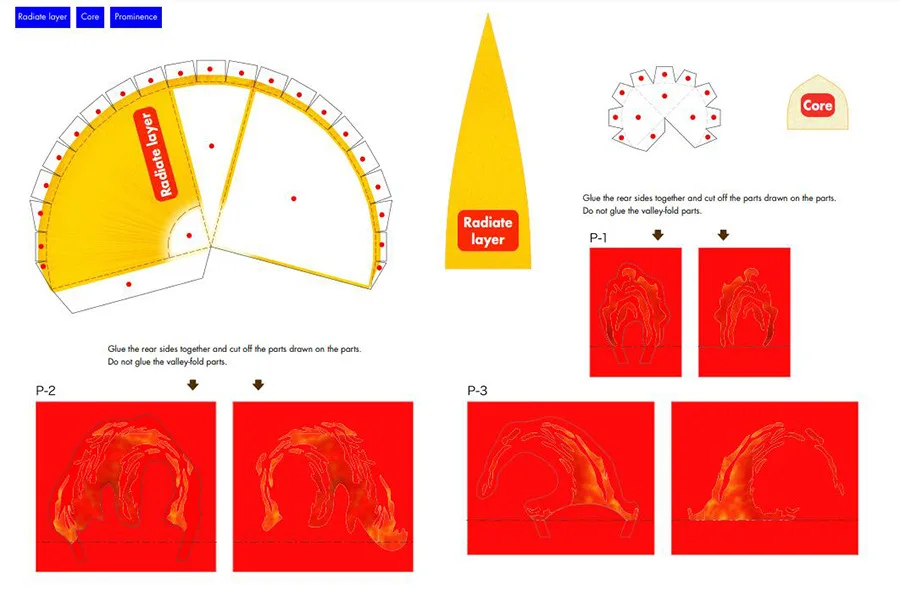 Radiate layer Core Prominence

Radiate layer

Radiate layer

Core

Glue the rear sides together and cut off the parts drawn on the parts.
Do not glue the valley-fold parts.

P-1

Glue the rear sides together and cut off the parts drawn on the parts.
Do not glue the valley-fold parts.

P-2

P-3