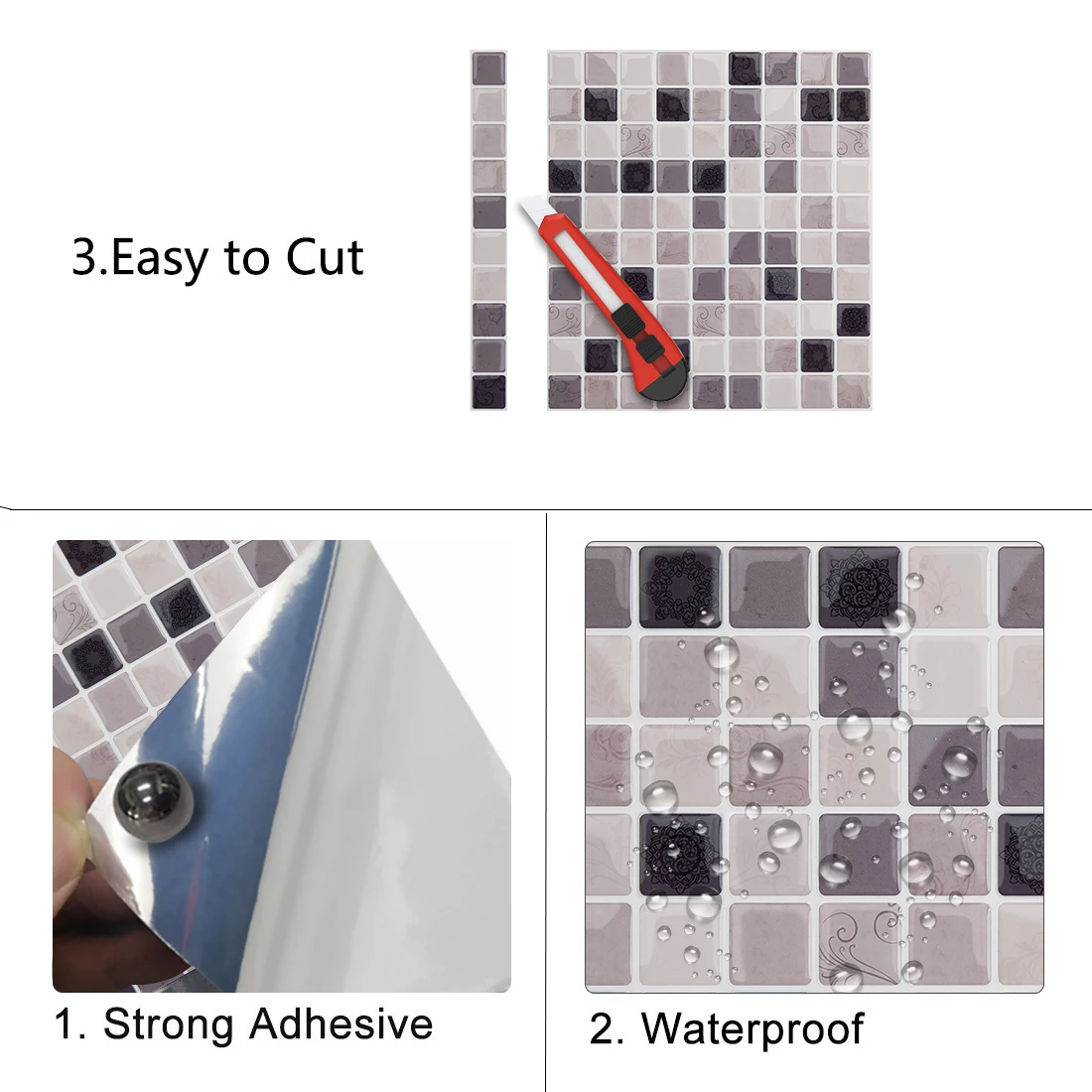 3.Easy to Cut

1. Strong Adhesive

2. Waterproof