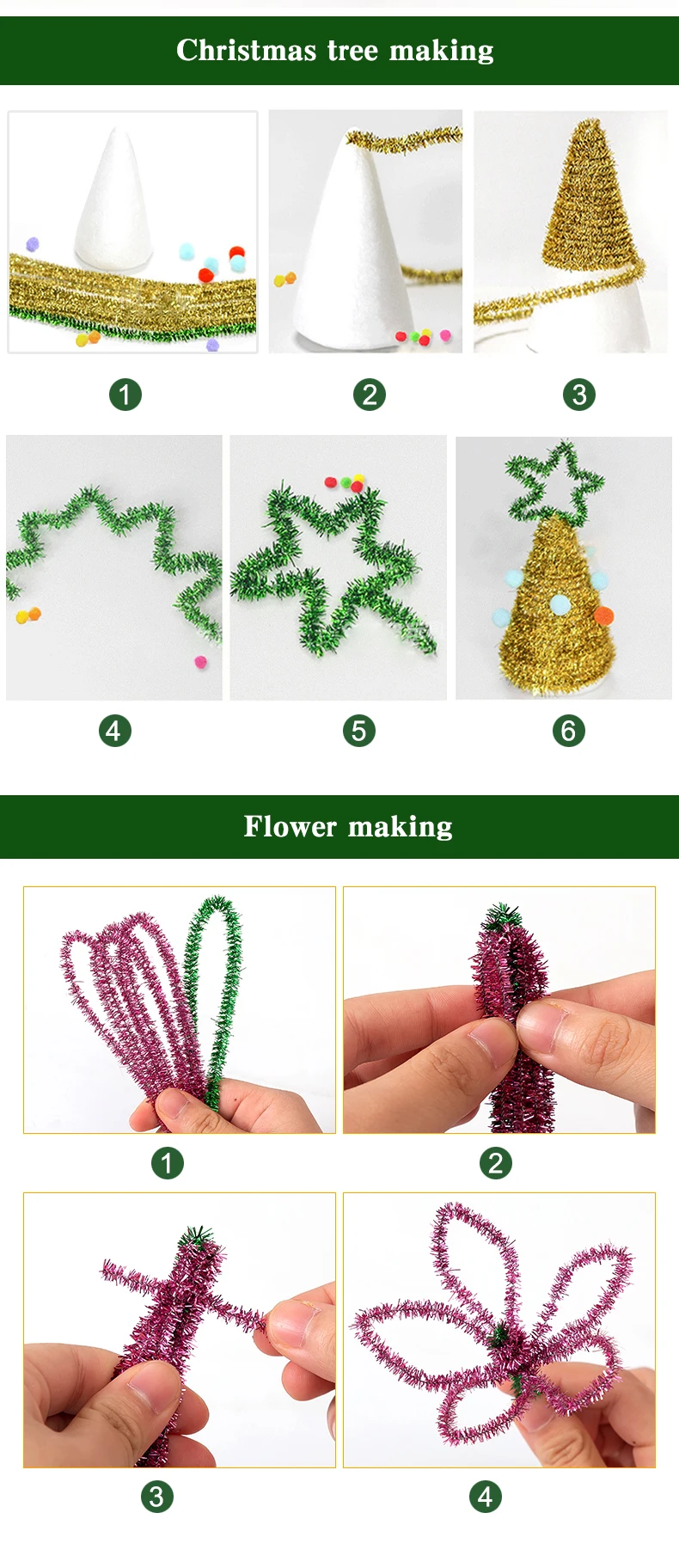 Christmas tree making

1

2

3

4

5

6

Flower making

1

2

3

4