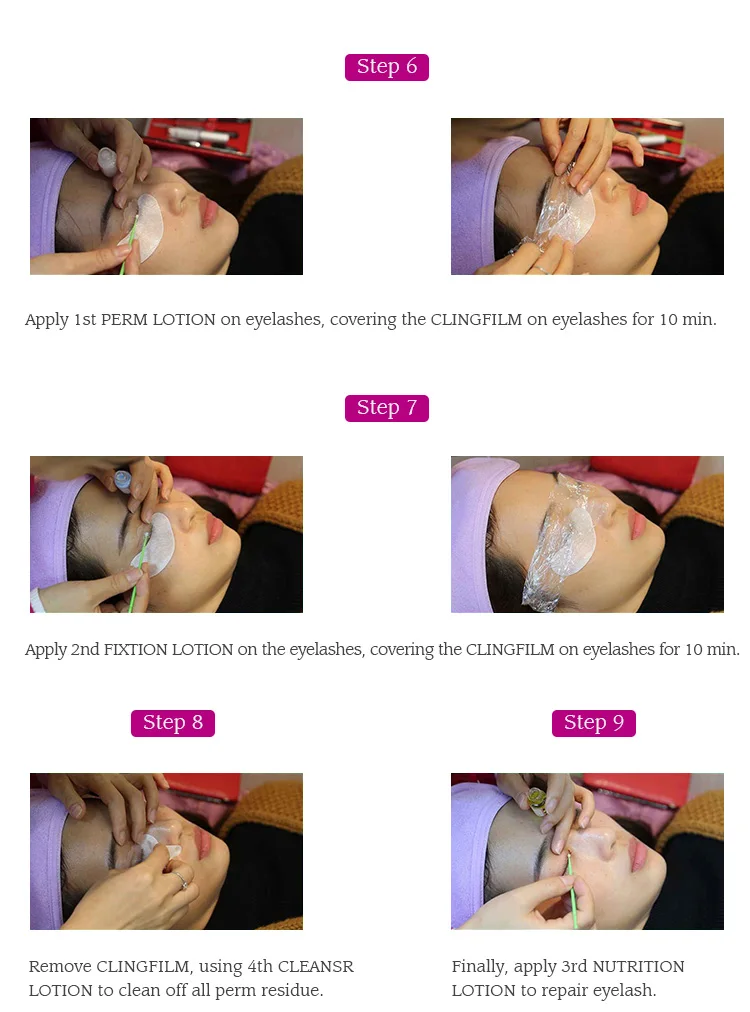 Step 6

Apply 1st PERM LOTION on eyelashes, covering the CLINGFILM on eyelashes for 10 min.

Step 7

Apply 2nd FIXTION LOTION on the eyelashes, covering the CLINGFILM on eyelashes for 10 min.

Step 8

Remove CLINGFILM, using 4th CLEANSR LOTION to clean off all perm residue.

Step 9

Finally, apply 3rd NUTRITION LOTION to repair eyelash.