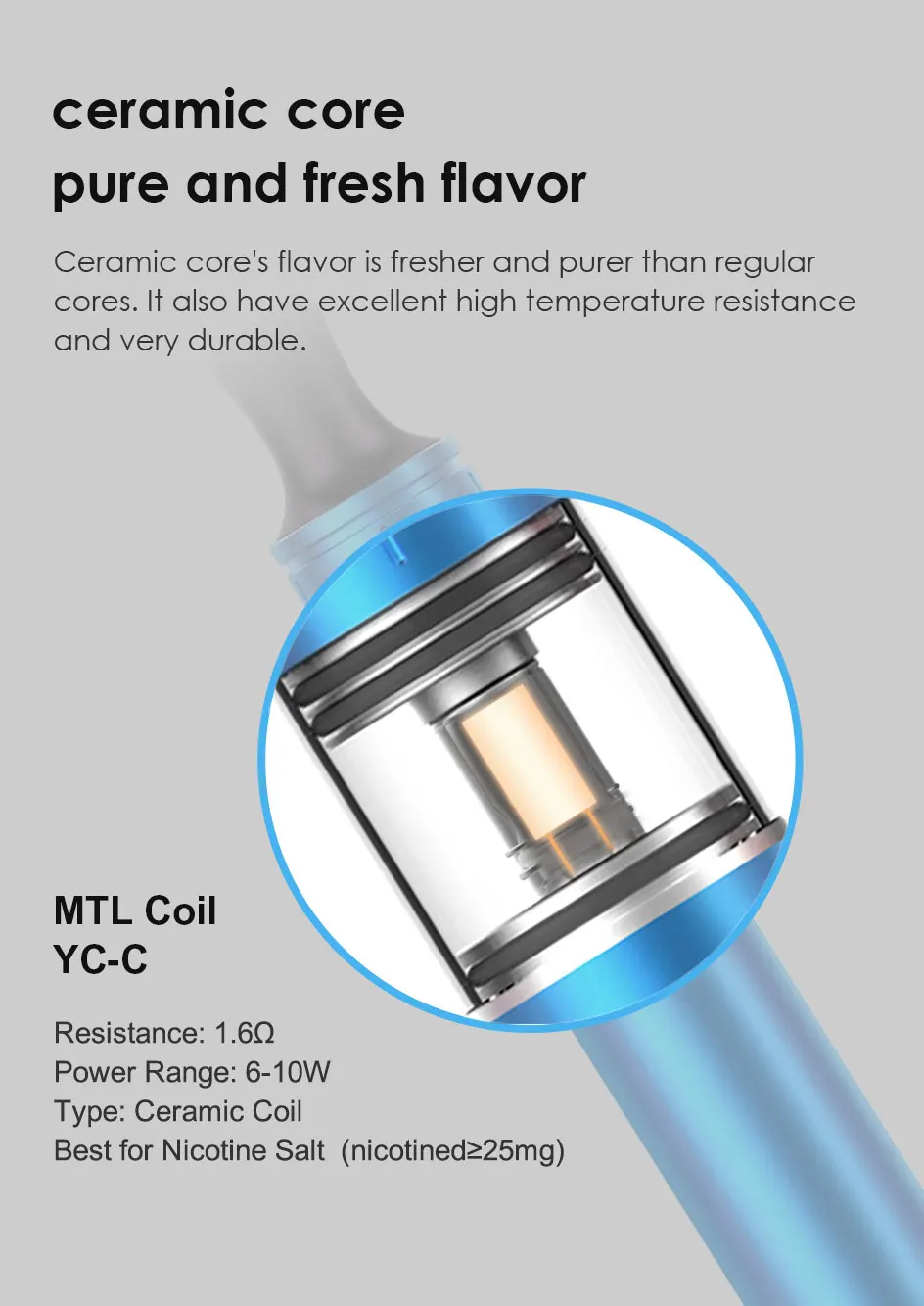 ceramic core
pure and fresh flavor

Ceramic core's flavor is fresher and purer than regular cores. It also have excellent high temperature resistance and very durable.

MTL Coil
YC-C

Resistance: 1.6Ω
Power Range: 6-10W
Type: Ceramic Coil
Best for Nicotine Salt (nicotined≥25mg)