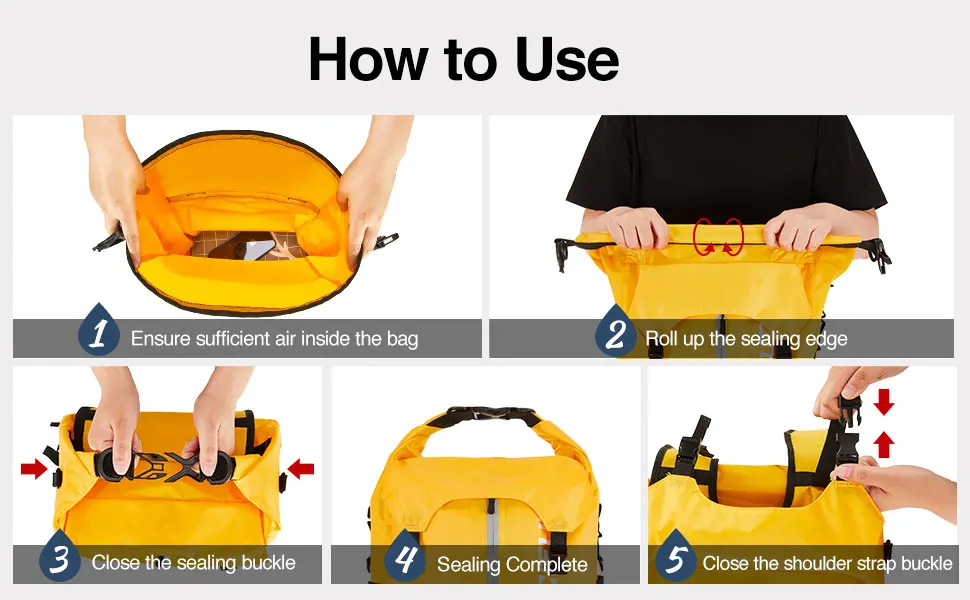 How to Use

1 Ensure sufficient air inside the bag

2 Roll up the sealing edge

3 Close the sealing buckle

4 Sealing Complete

5 Close the shoulder strap buckle