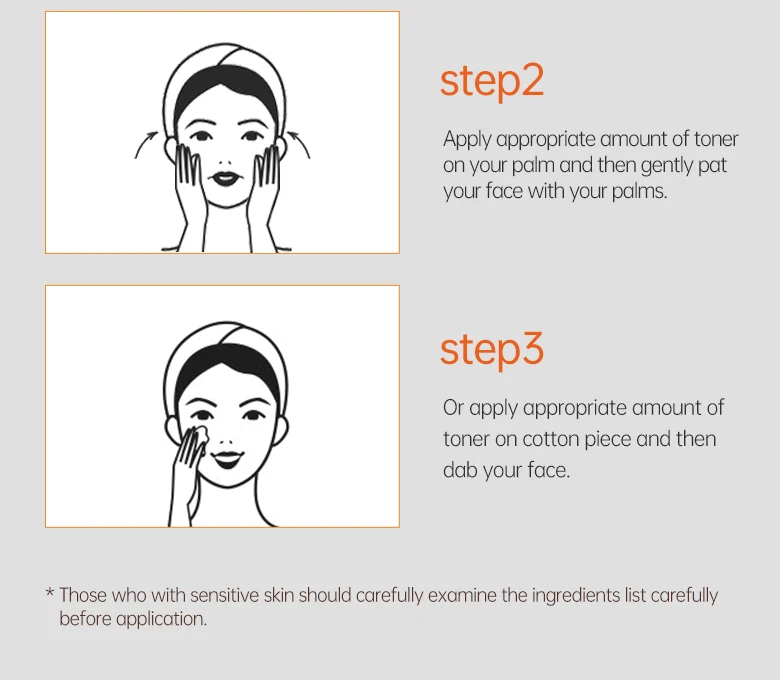 step2

Apply appropriate amount of toner on your palm and then gently pat your face with your palms.

step3

Or apply appropriate amount of toner on cotton piece and then dab your face.

* Those who with sensitive skin should carefully examine the ingredients list carefully before application.