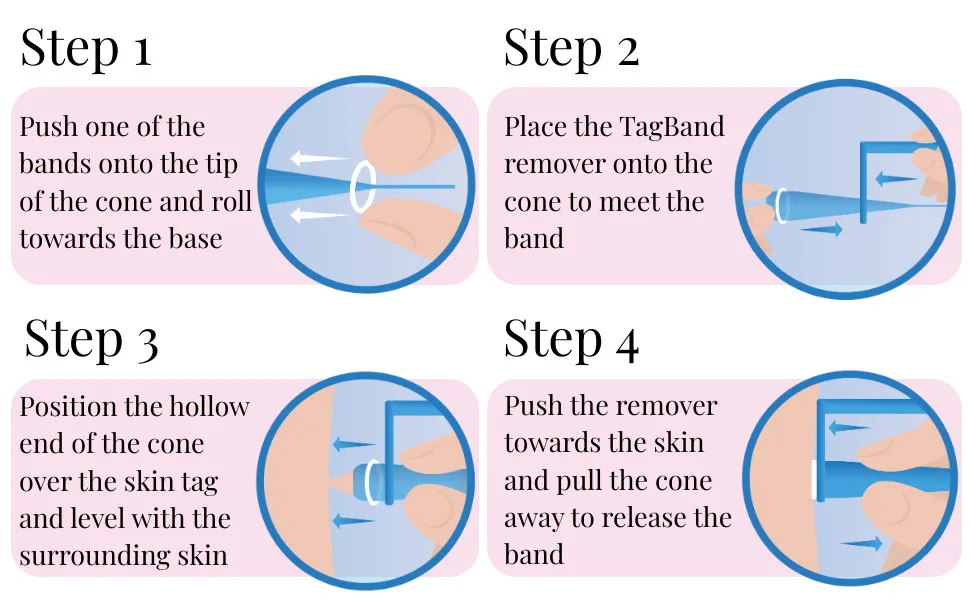 Step 1

Push one of the bands onto the tip of the cone and roll towards the base

Step 2

Place the TagBand remover onto the cone to meet the band

Step 3

Position the hollow end of the cone over the skin tag and level with the surrounding skin

Step 4

Push the remover towards the skin and pull the cone away to release the band