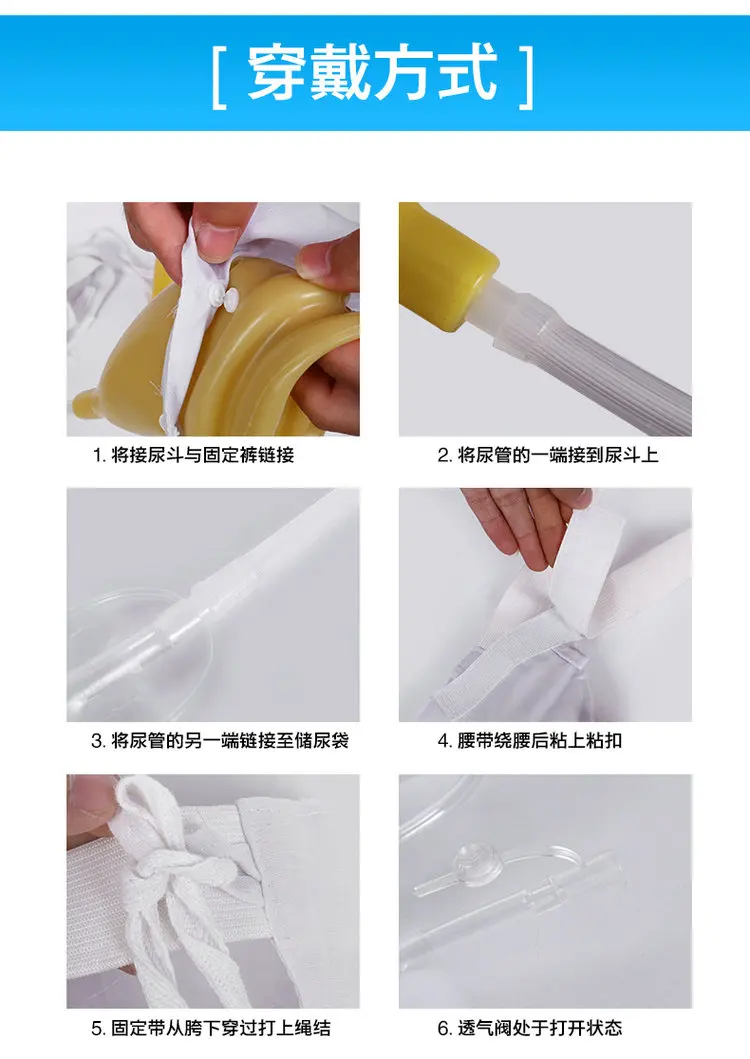 [ 穿戴方式 ]

1. 将接尿斗与固定裤链接

2. 将尿管的一端接到尿斗上

3. 将尿管的另一端链接至储尿袋

4. 腰带绕腰后粘上粘扣

5. 固定带从胯下穿过打上绳结

6. 透气阀处于打开状态