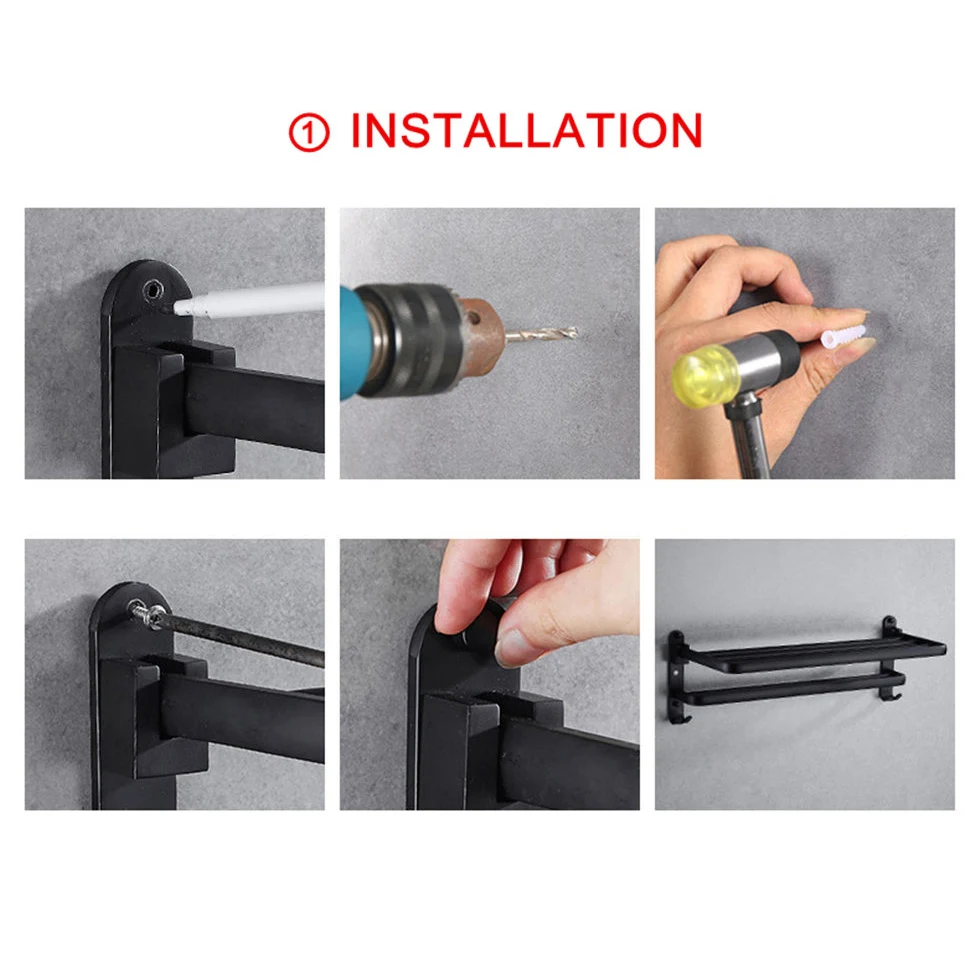 ① INSTALLATION