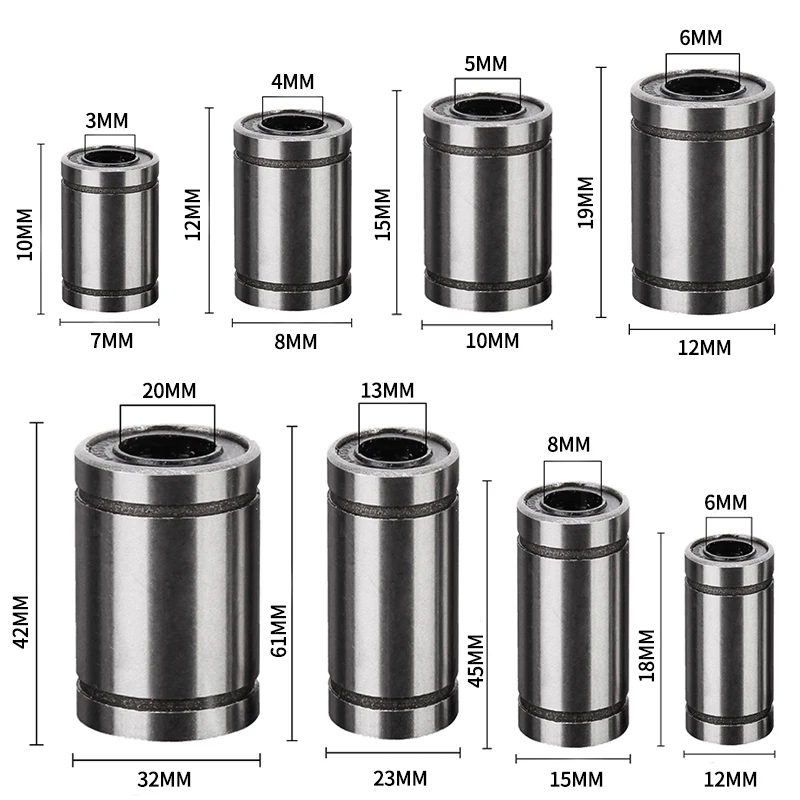 3MM
10MM
7MM
4MM
12MM
8MM
5MM
15MM
10MM
6MM
19MM
12MM
20MM
42MM
32MM
13MM
61MM
23MM
8MM
45MM
15MM
6MM
18MM
12MM