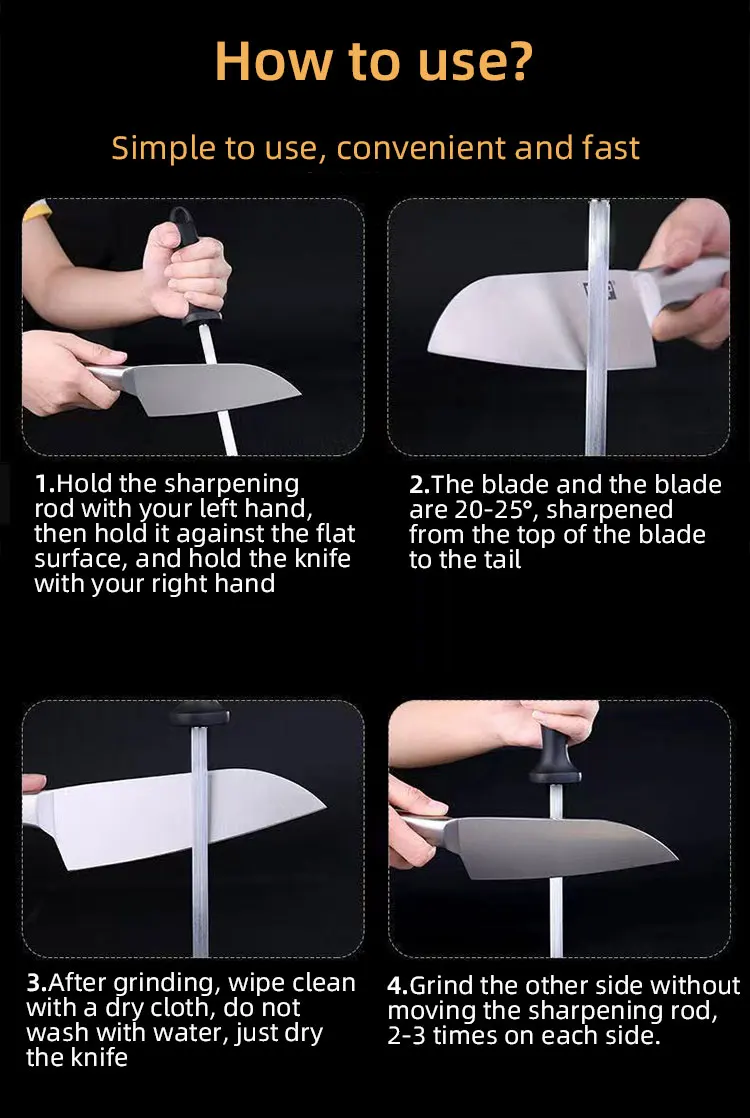 How to use?

Simple to use, convenient and fast

1.Hold the sharpening rod with your left hand, then hold it against the flat surface, and hold the knife with your right hand

2.The blade and the blade are 20-25°, sharpened from the top of the blade to the tail

3.After grinding, wipe clean with a dry cloth, do not wash with water, just dry the knife

4.Grind the other side without moving the sharpening rod, 2-3 times on each side.