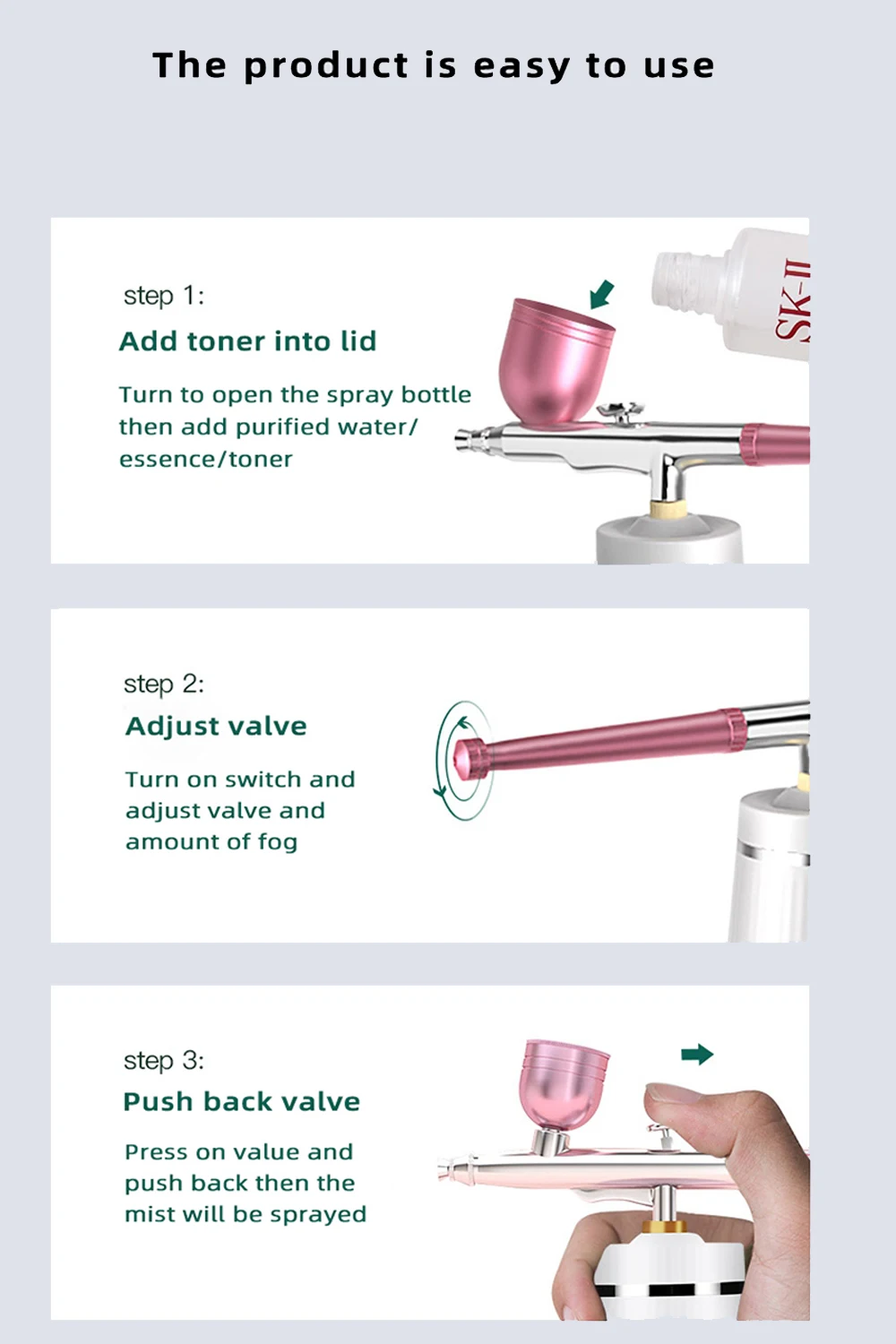 The product is easy to use

step 1:

Add toner into lid

Turn to open the spray bottle then add purified water/ essence/toner

SK-II

step 2:

Adjust valve

Turn on switch and adjust valve and amount of fog

step 3:

Push back valve

Press on value and push back then the mist will be sprayed