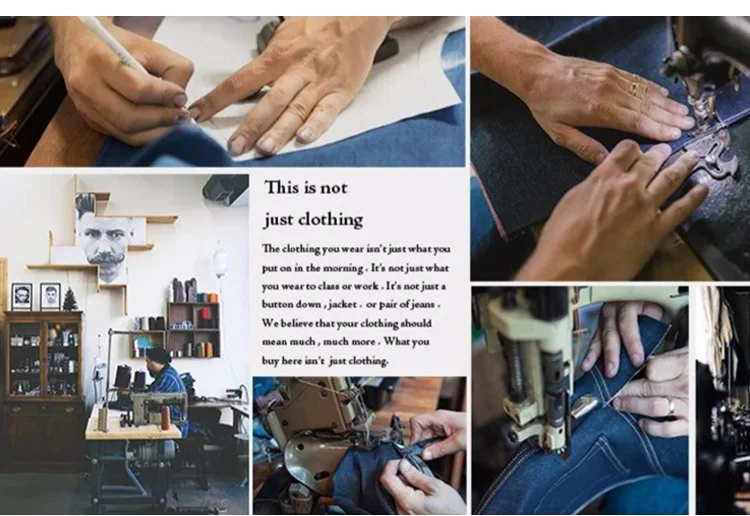 This is not just clothing

The clothing you wear isn't just what you put on in the morning . It's not just what you wear to class or work . It's not just a button down , jacket . or pair of jeans . We believe that your clothing should mean much , much more . What you buy here isn't just clothing.