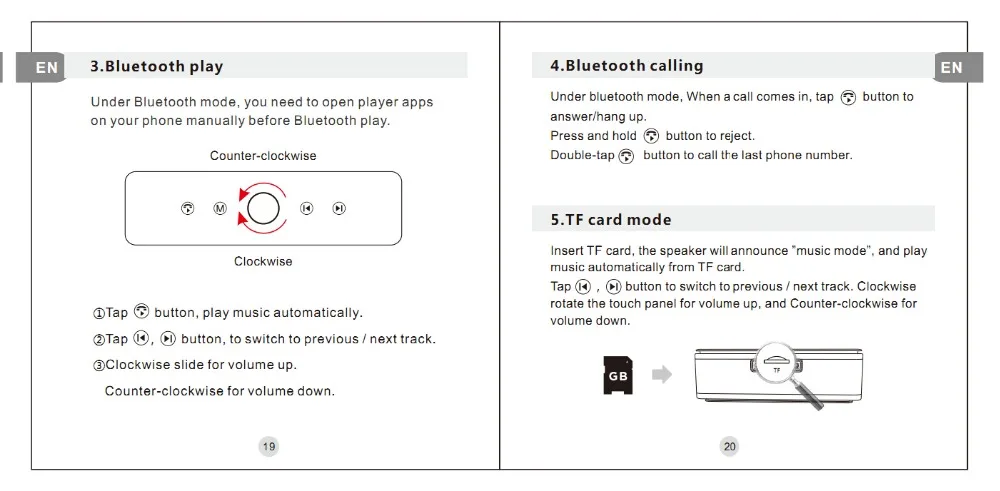 EN

3.Bluetooth play

Under Bluetooth mode, you need to open player apps on your phone manually before Bluetooth play.

Counter-clockwise

M

Clockwise

①Tap button, play music automatically.

②Tap , button, to switch to previous / next track.

③Clockwise slide for volume up.

Counter-clockwise for volume down.

19

4.Bluetooth calling

EN

Under bluetooth mode, When a call comes in, tap button to answer/hang up.

Press and hold button to reject.

Double-tap button to call the last phone number.

5.TF card mode

Insert TF card, the speaker will announce "music mode", and play music automatically from TF card.

Tap , button to switch to previous / next track. Clockwise rotate the touch panel for volume up, and Counter-clockwise for volume down.

GB

TF

20