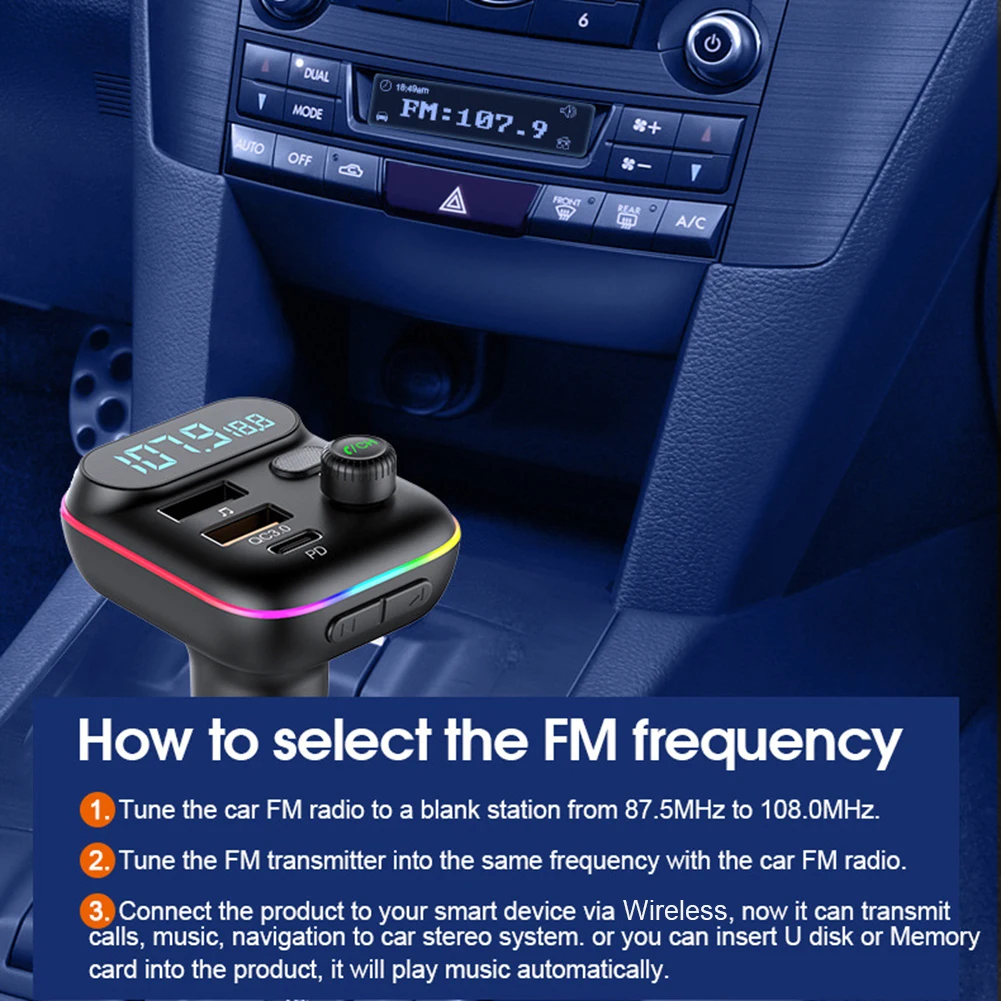 6

DUAL

MODE

18:49am

FM:107.9

AUTO

OFF

FRONT

REAR

A/C

107.9

QC3.0

PD

How to select the FM frequency

1. Tune the car FM radio to a blank station from 87.5MHz to 108.0MHz.

2. Tune the FM transmitter into the same frequency with the car FM radio.

3. Connect the product to your smart device via Wireless, now it can transmit calls, music, navigation to car stereo system. or you can insert U disk or Memory card into the product, it will play music automatically.