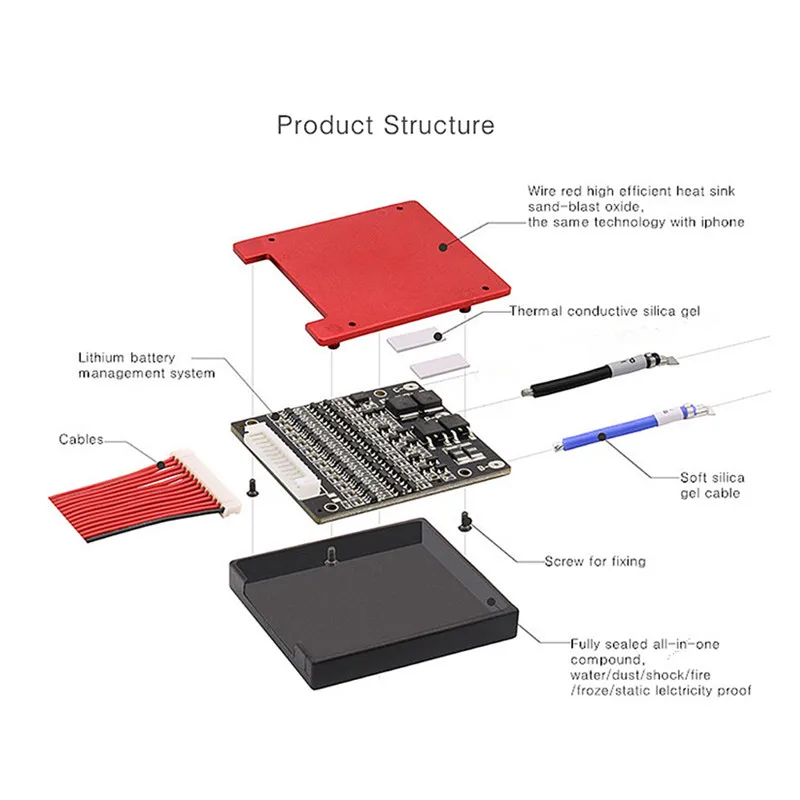 Product Structure

Wire red high efficient heat sink sand-blast oxide, the same technology with iphone

Thermal conductive silica gel

Lithium battery management system

Cables

Soft silica gel cable

Screw for fixing

Fully sealed all-in-one compound, water/dust/shock/fire /froze/static lelctricity proof