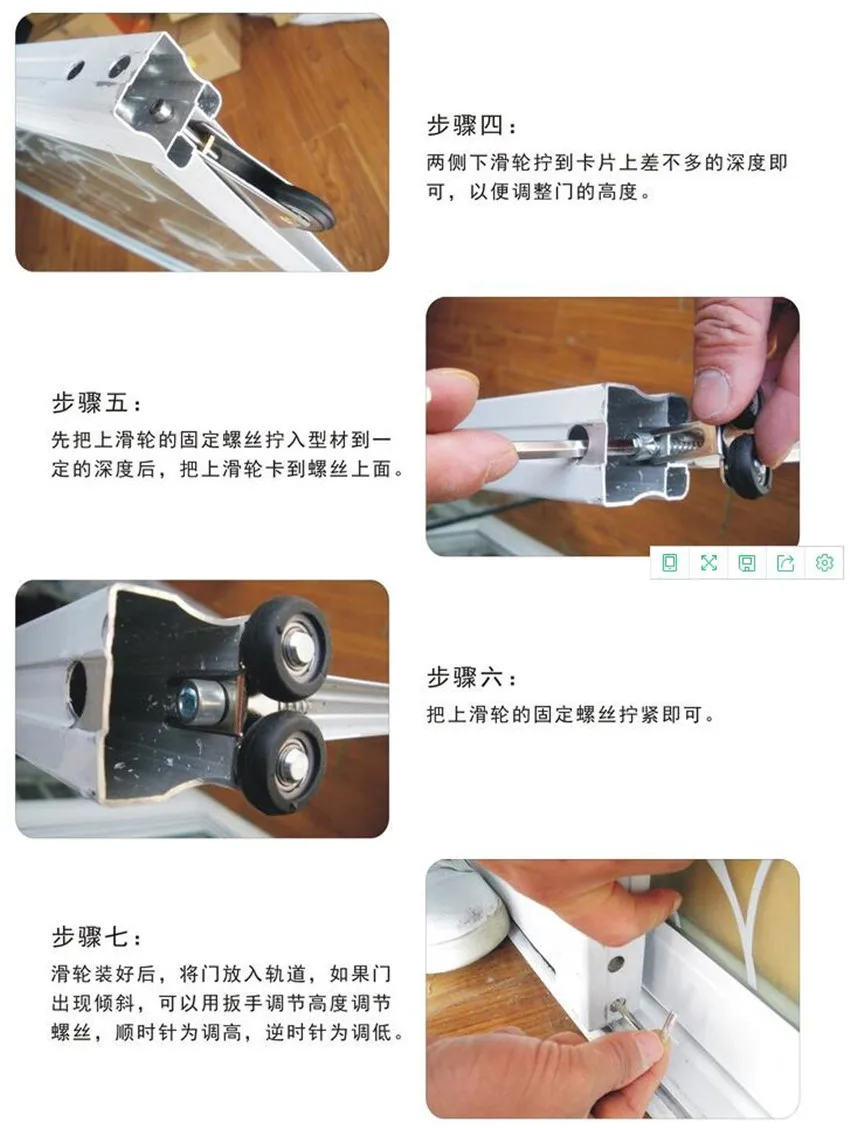 步骤四：
两侧下滑轮拧到卡片上差不多的深度即可，以便调整门的高度。

步骤五：
先把上滑轮的固定螺丝拧入型材到一定的深度后，把上滑轮卡到螺丝上面。

步骤六：
把上滑轮的固定螺丝拧紧即可。

步骤七：
滑轮装好后，将门放入轨道，如果门出现倾斜，可以用扳手调节高度调节螺丝，顺时针为调高，逆时针为调低。