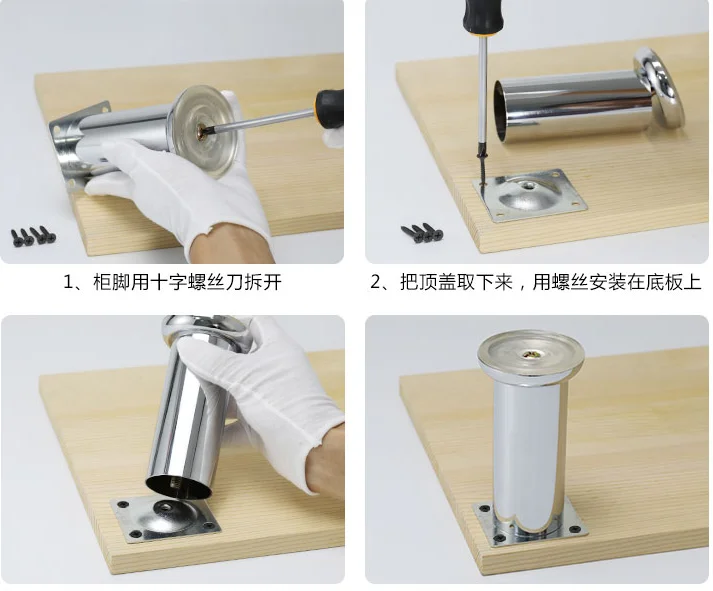 1、柜脚用十字螺丝刀拆开

2、把顶盖取下来，用螺丝安装在底板上