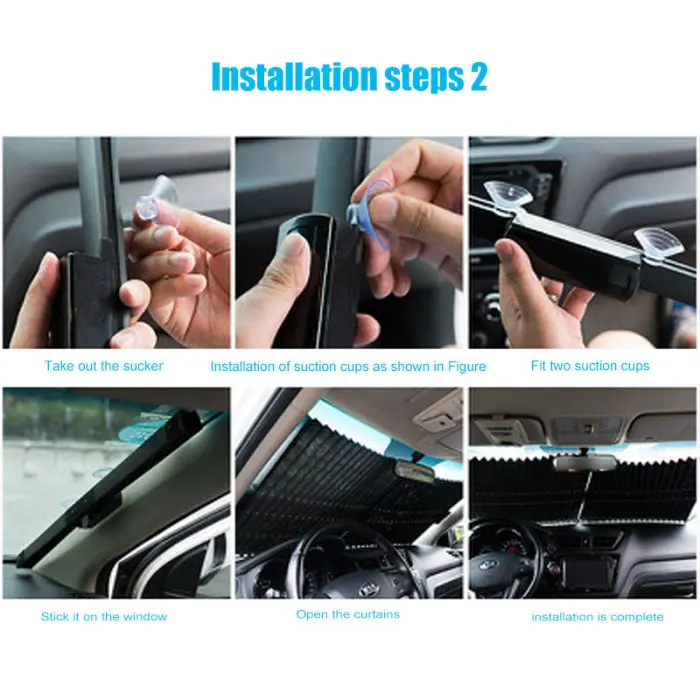 Installation steps 2

Take out the sucker

Installation of suction cups as shown in Figure

Fit two suction cups

Stick it on the window

Open the curtains

installation is complete