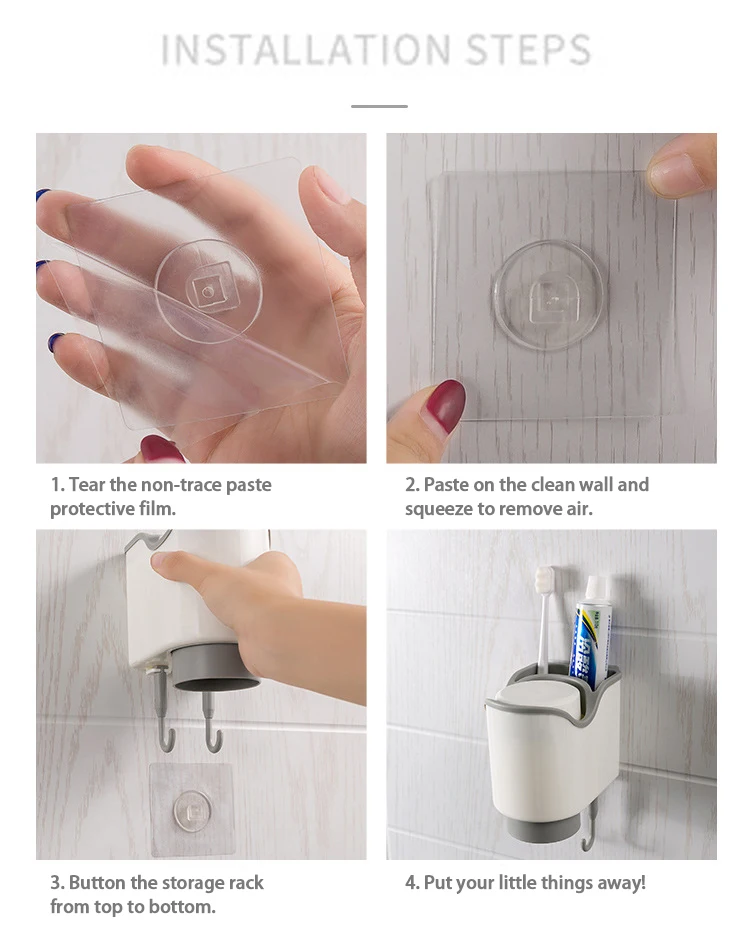 INSTALLATION STEPS

1. Tear the non-trace paste protective film.

2. Paste on the clean wall and squeeze to remove air.

3. Button the storage rack from top to bottom.

4. Put your little things away!