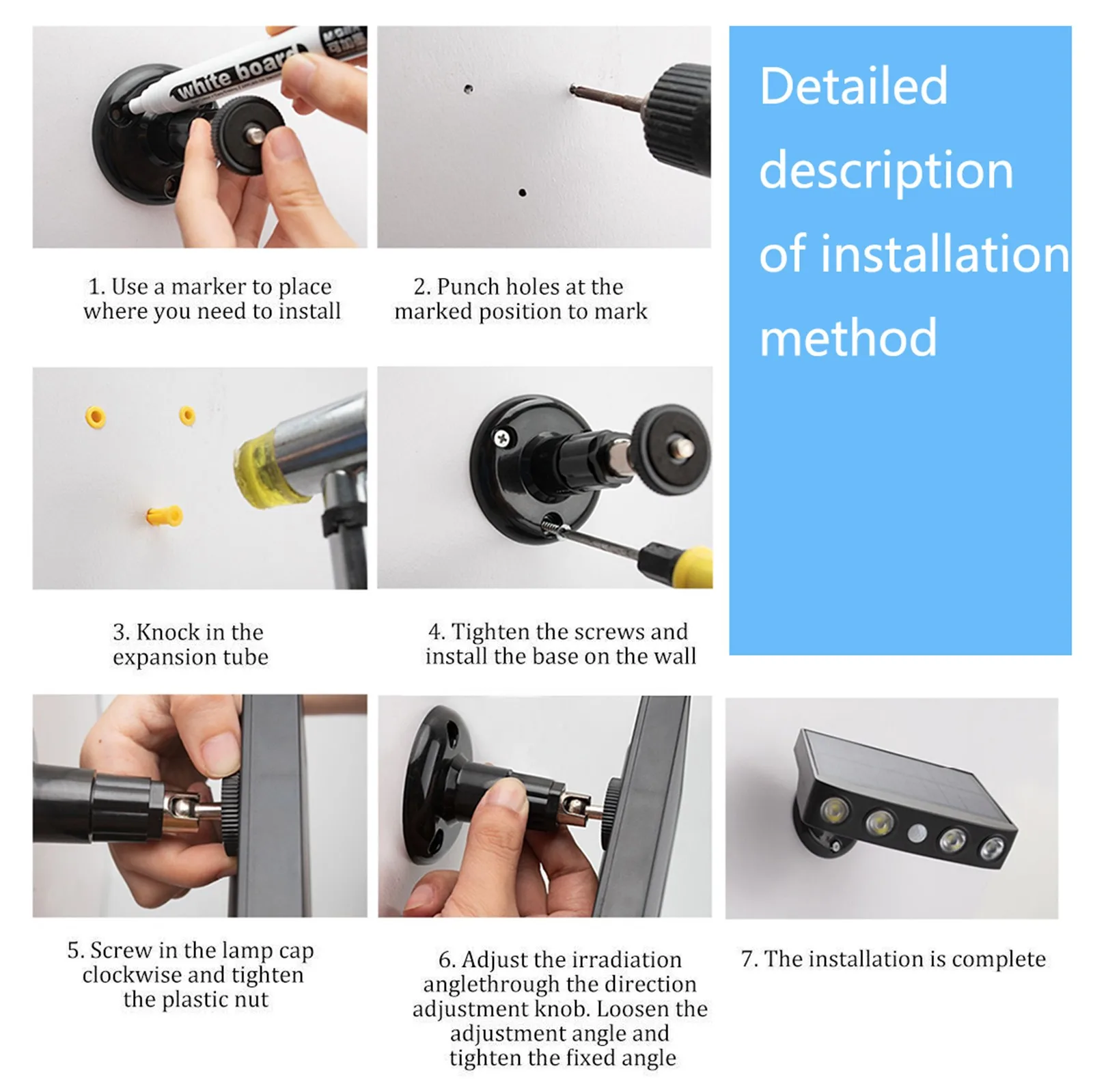 white board

1. Use a marker to place where you need to install

2. Punch holes at the marked position to mark

Detailed description of installation method

3. Knock in the expansion tube

4. Tighten the screws and install the base on the wall

5. Screw in the lamp cap clockwise and tighten the plastic nut

6. Adjust the irradiation anglethrough the direction adjustment knob. Loosen the adjustment angle and tighten the fixed angle

7. The installation is complete