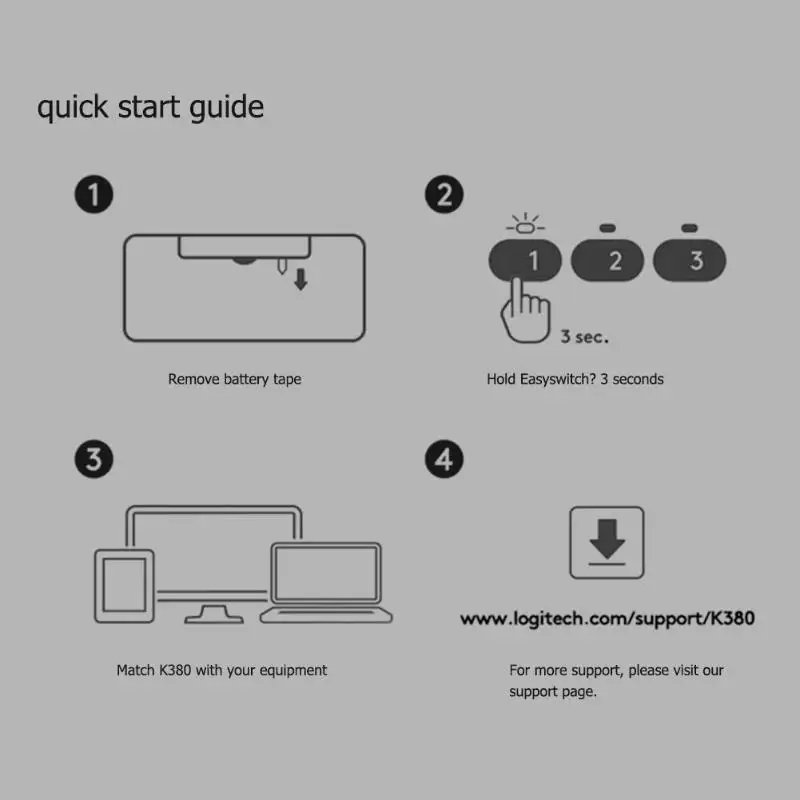 quick start guide

1

Remove battery tape

2

1 2 3

3 sec.

Hold Easyswitch? 3 seconds

3

Match K380 with your equipment

4

www.logitech.com/support/K380

For more support, please visit our support page.